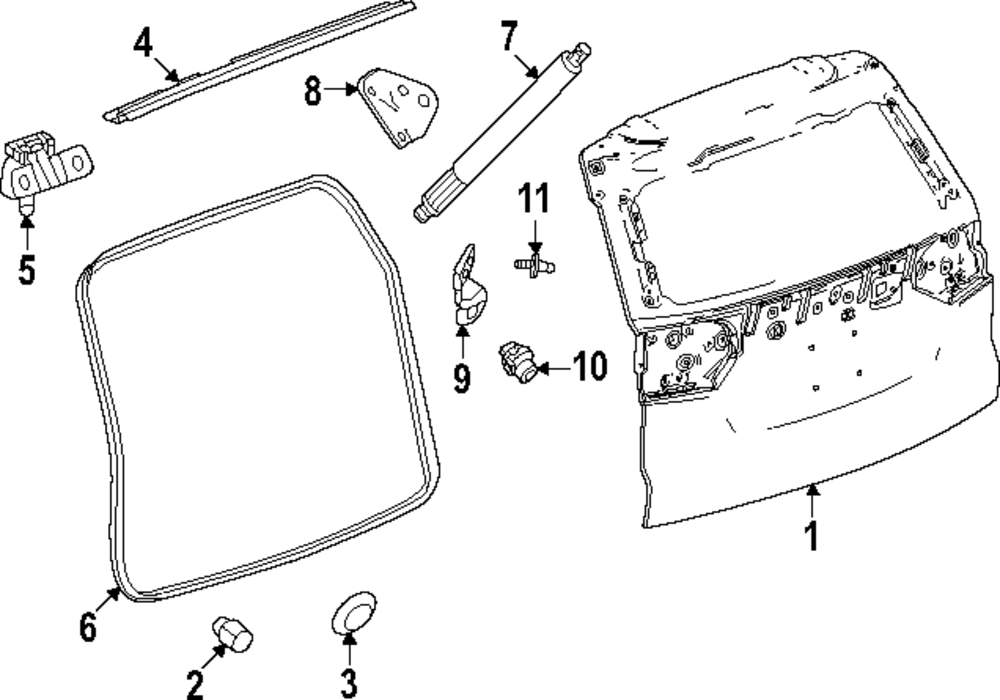 4
7
8
5
11
9
10
1
6
2
3