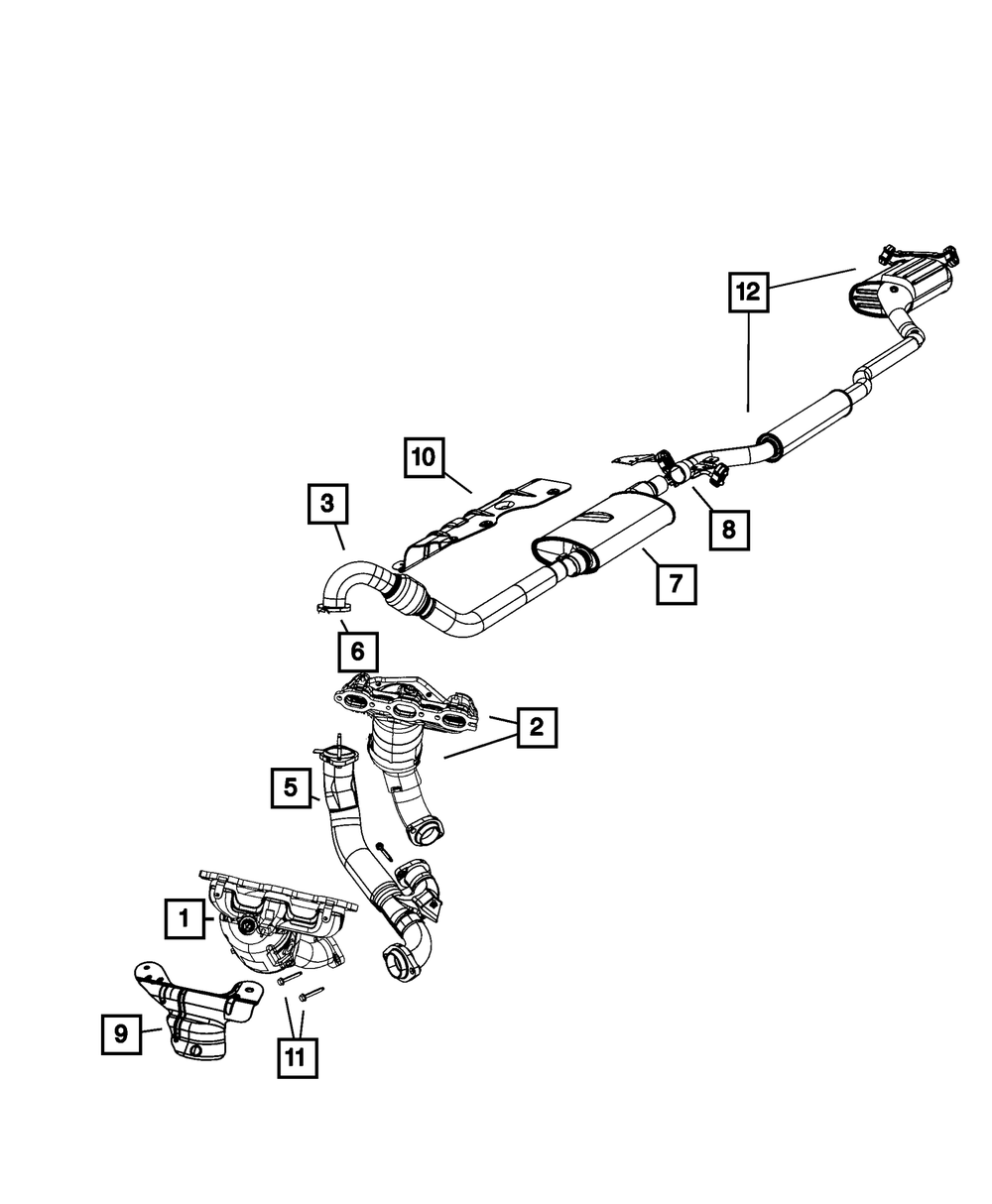 12

10

3

8

7

6

2

5

1

9

11