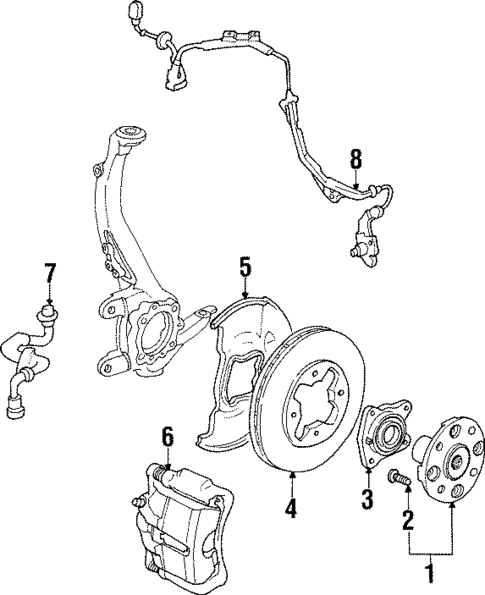 8
7
5
6
4
3
2
1