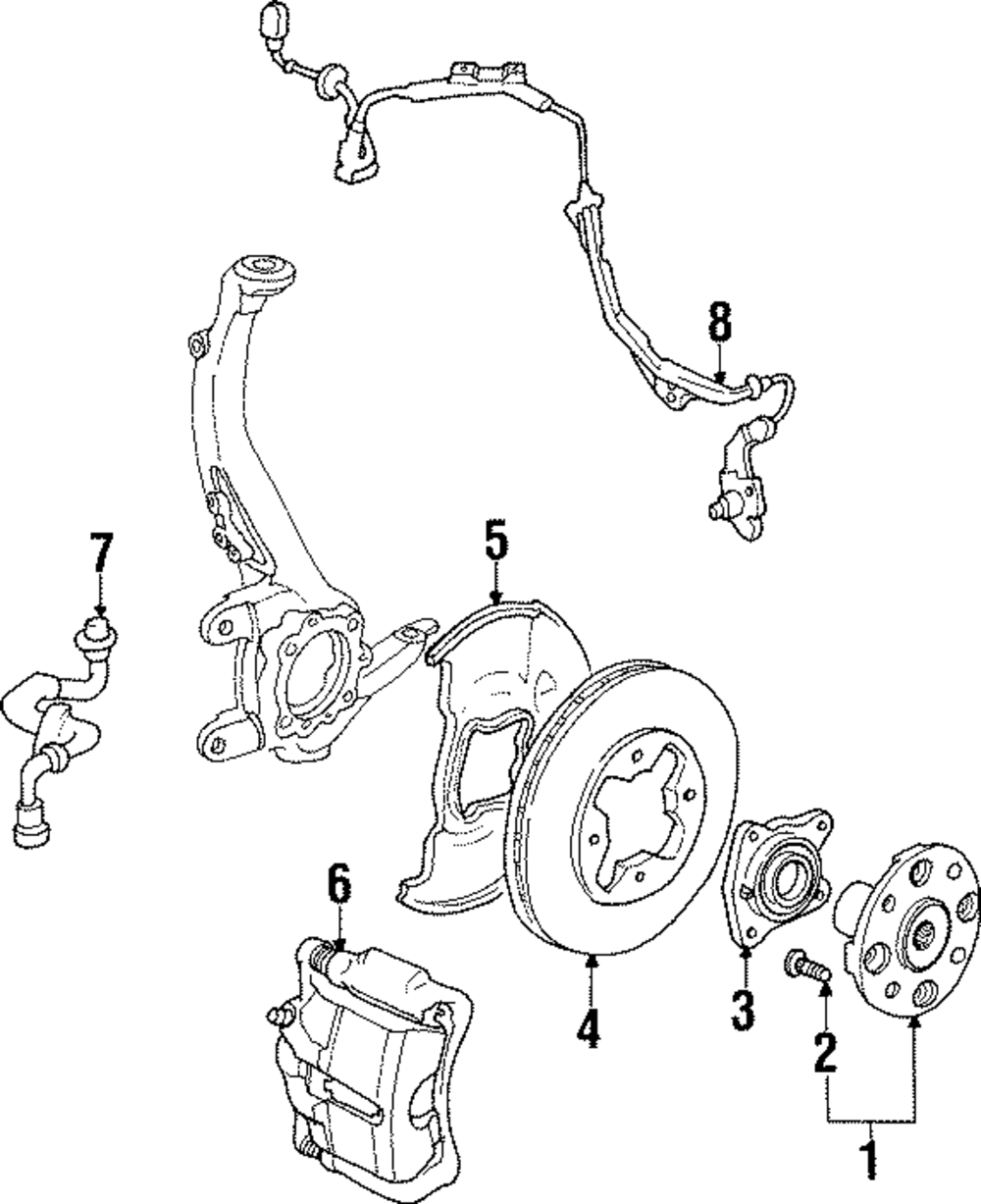 8
7
5
6
4
3
2
1