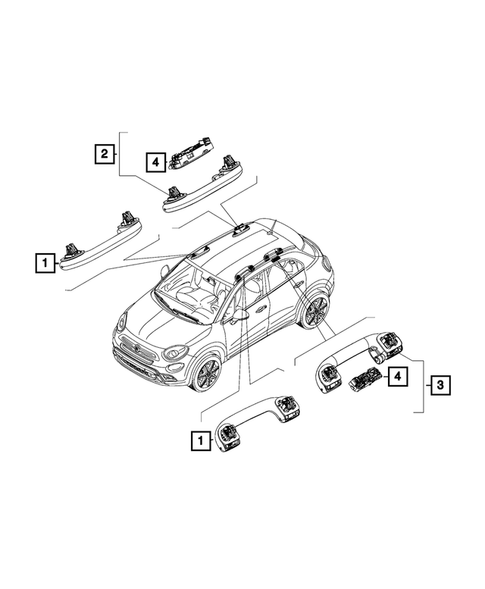 2
4
1
4
3
1