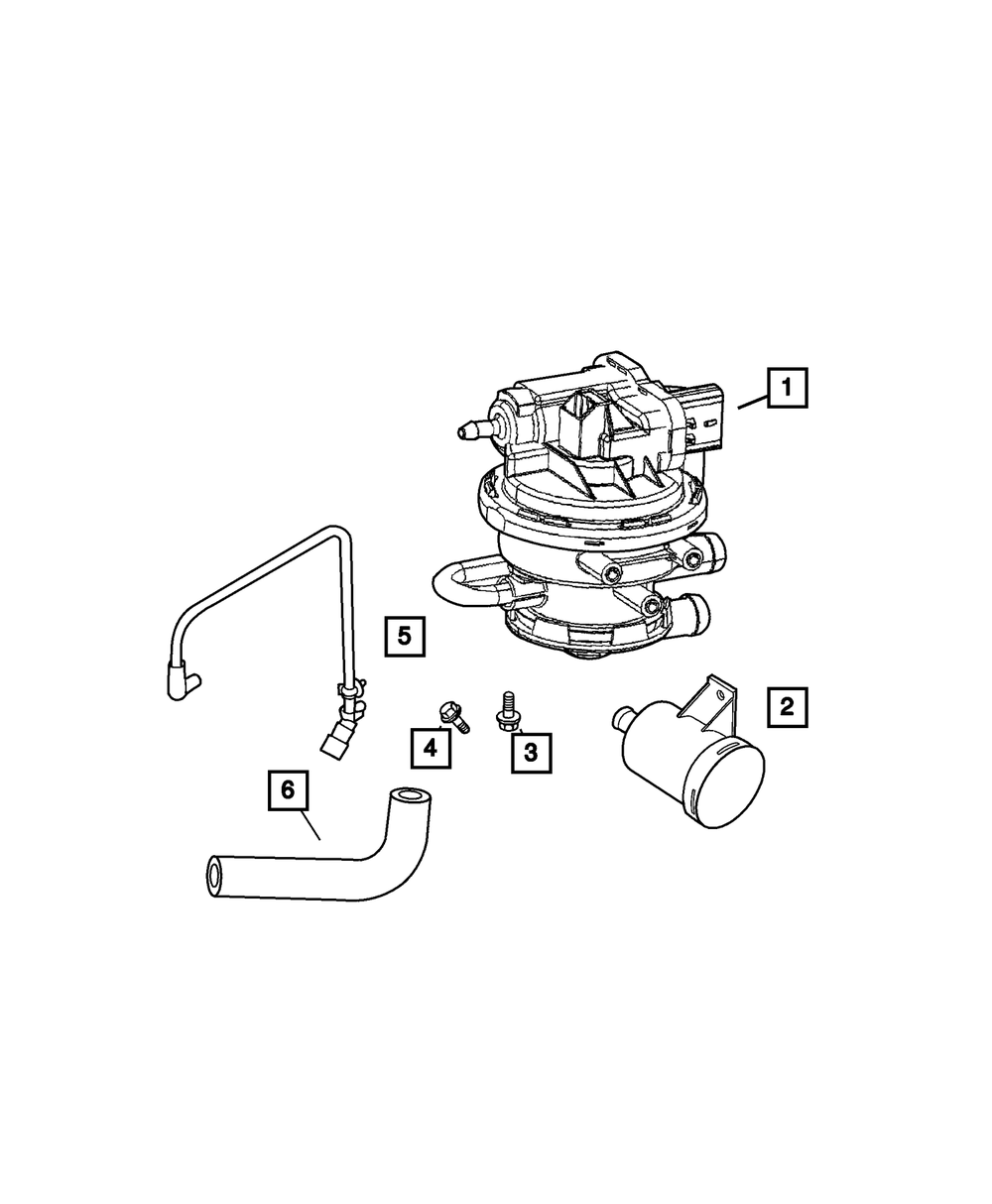 1
5
2
4
3
6