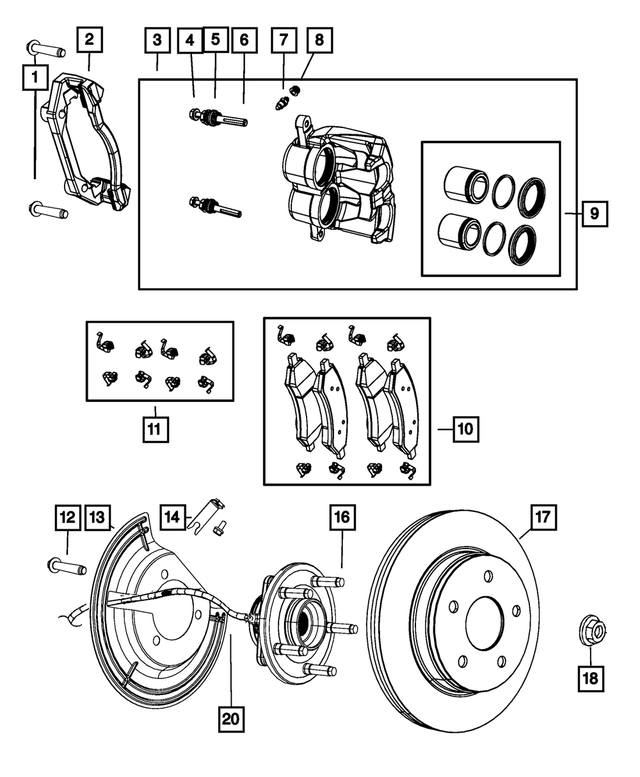 1
2
3
4
5
6
7
8
9
11
10
12
13
14
16
17
18
20