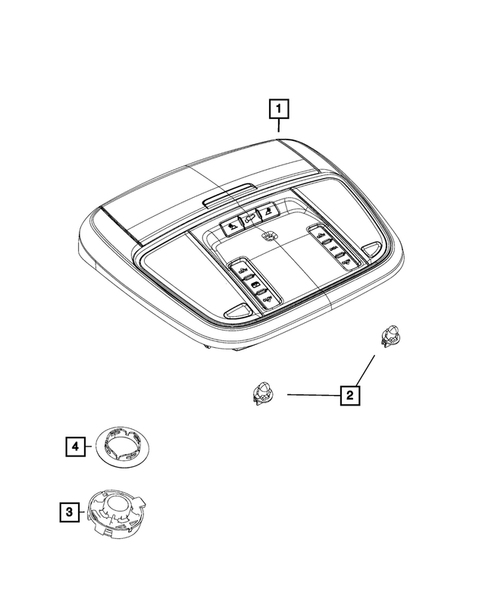 1
2
4
3