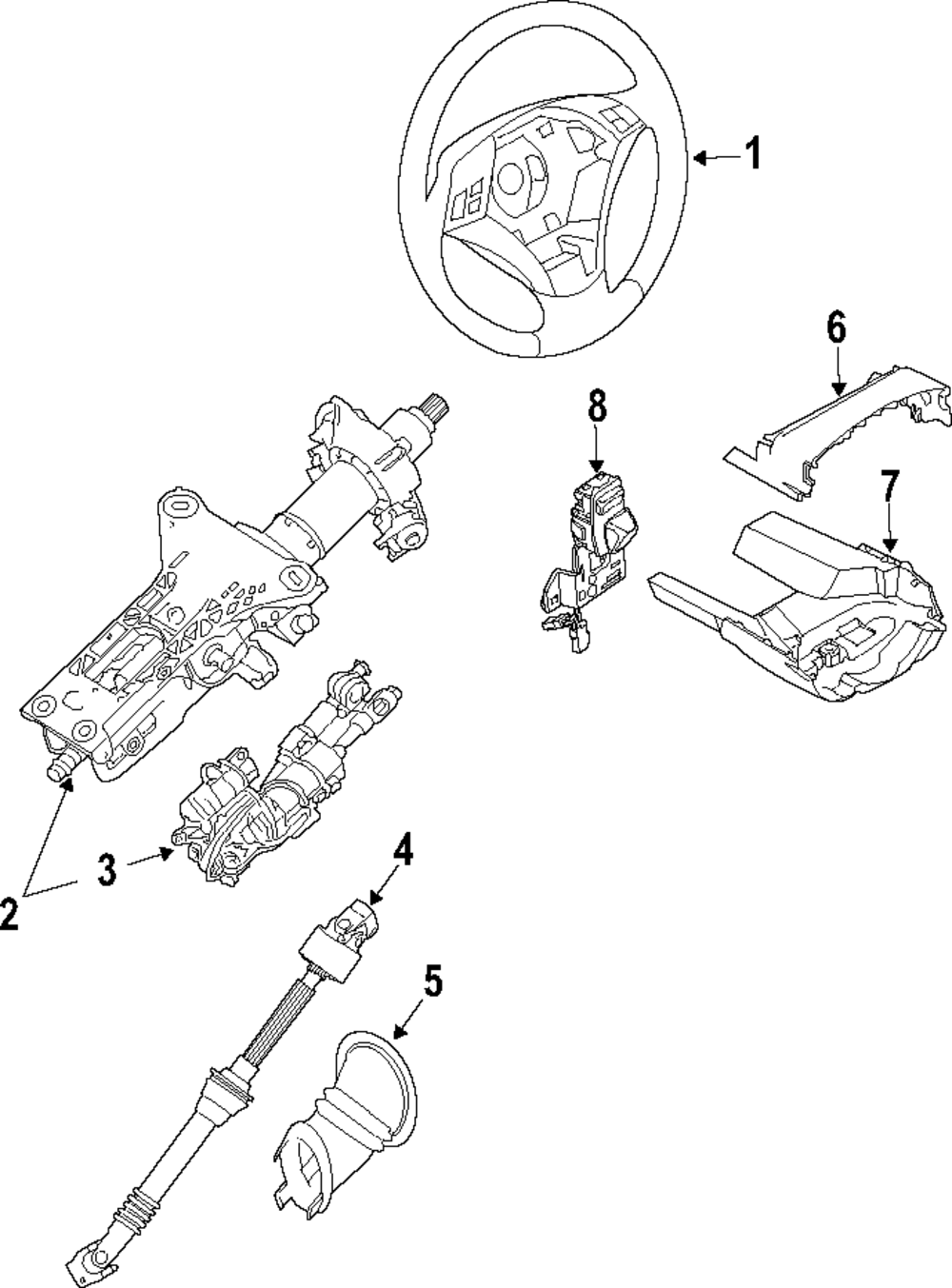 1
6
8
7
2
3
4
5