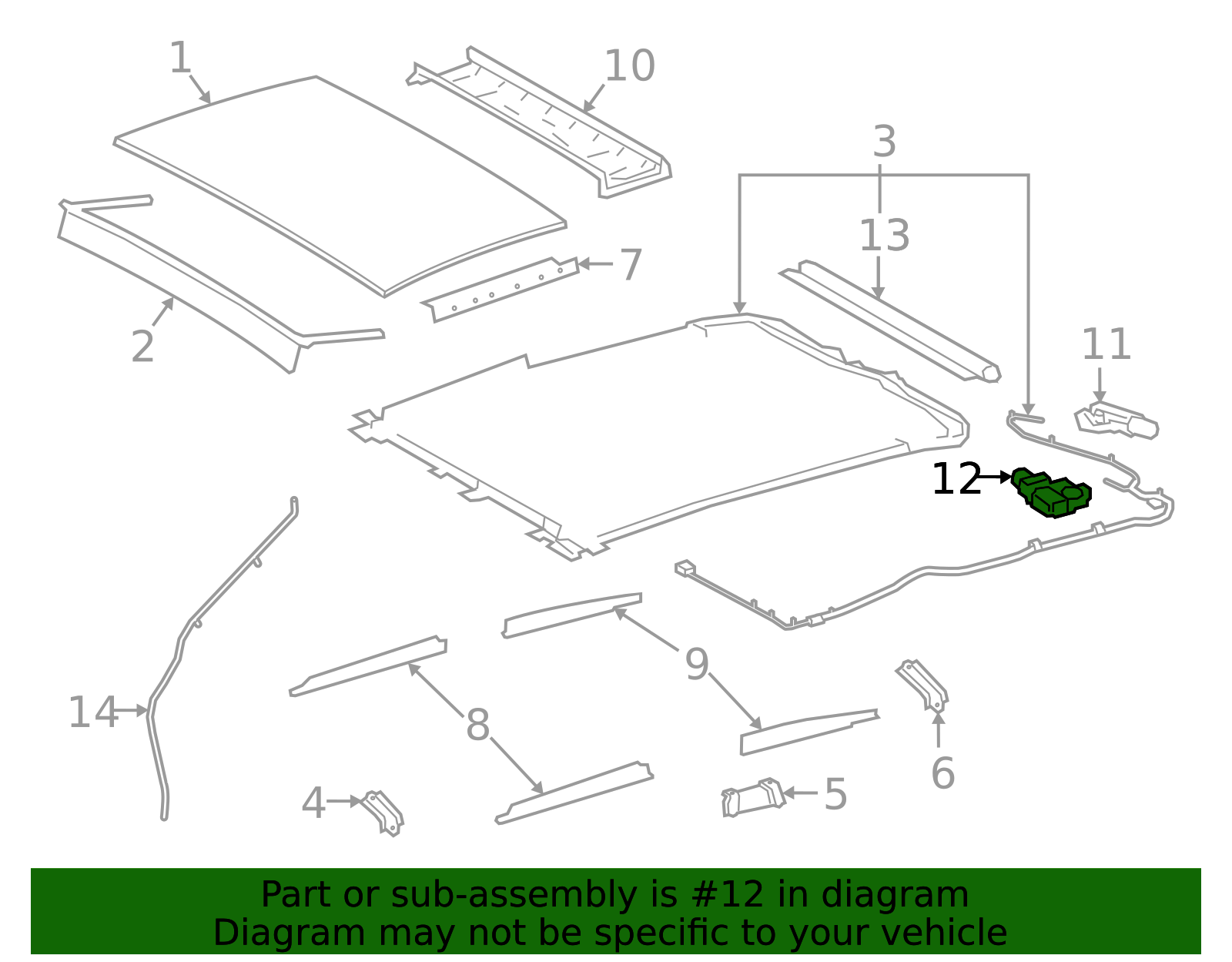 1
10
3
13
7
2
11
12
14
9
8
6
4
5

Part or sub-assembly is #12 in diagram
Diagram may not be specific to your vehicle