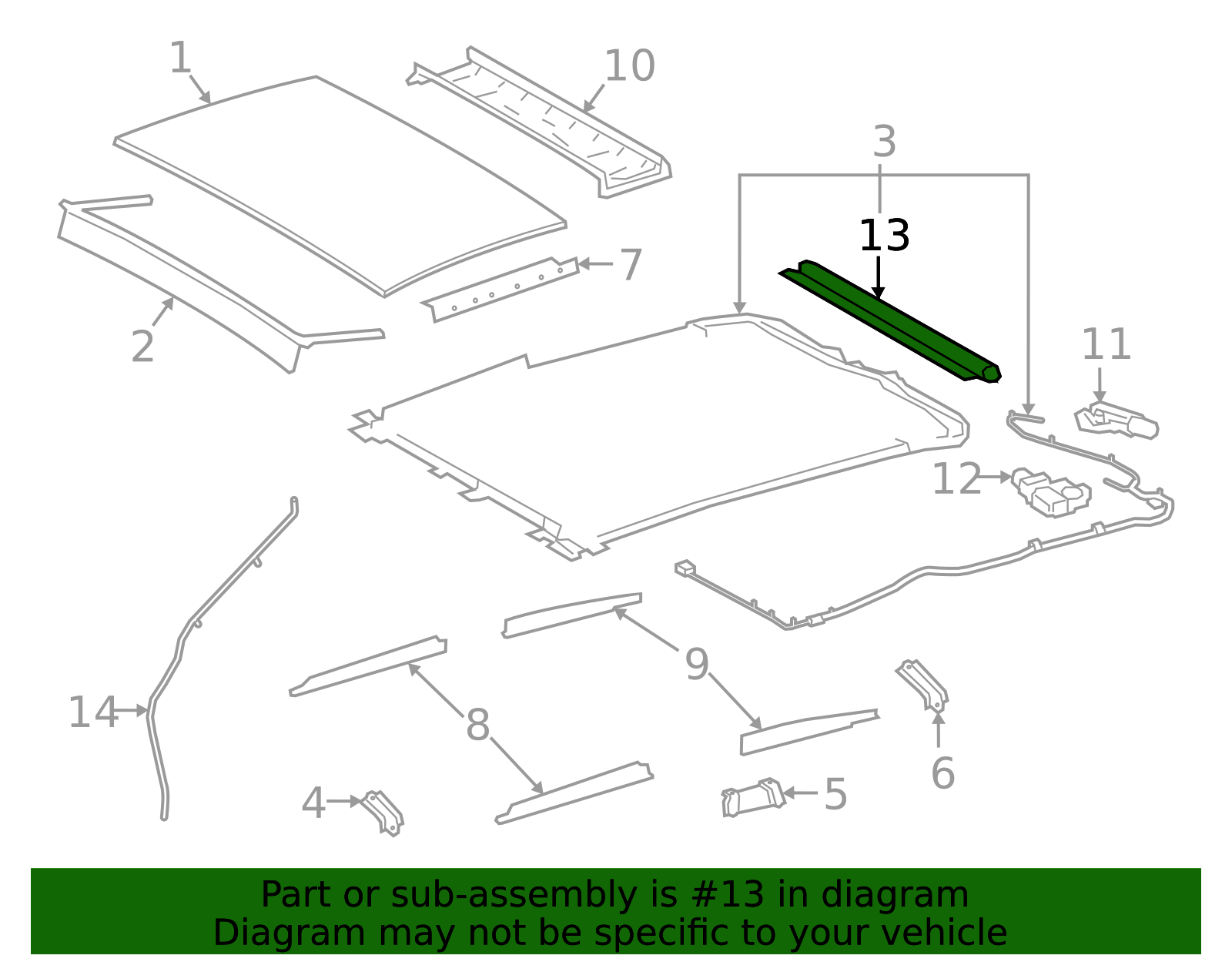 1
10
3
13
7
2
11
12
14
9
8
6
4
5

Part or sub-assembly is #13 in diagram
Diagram may not be specific to your vehicle