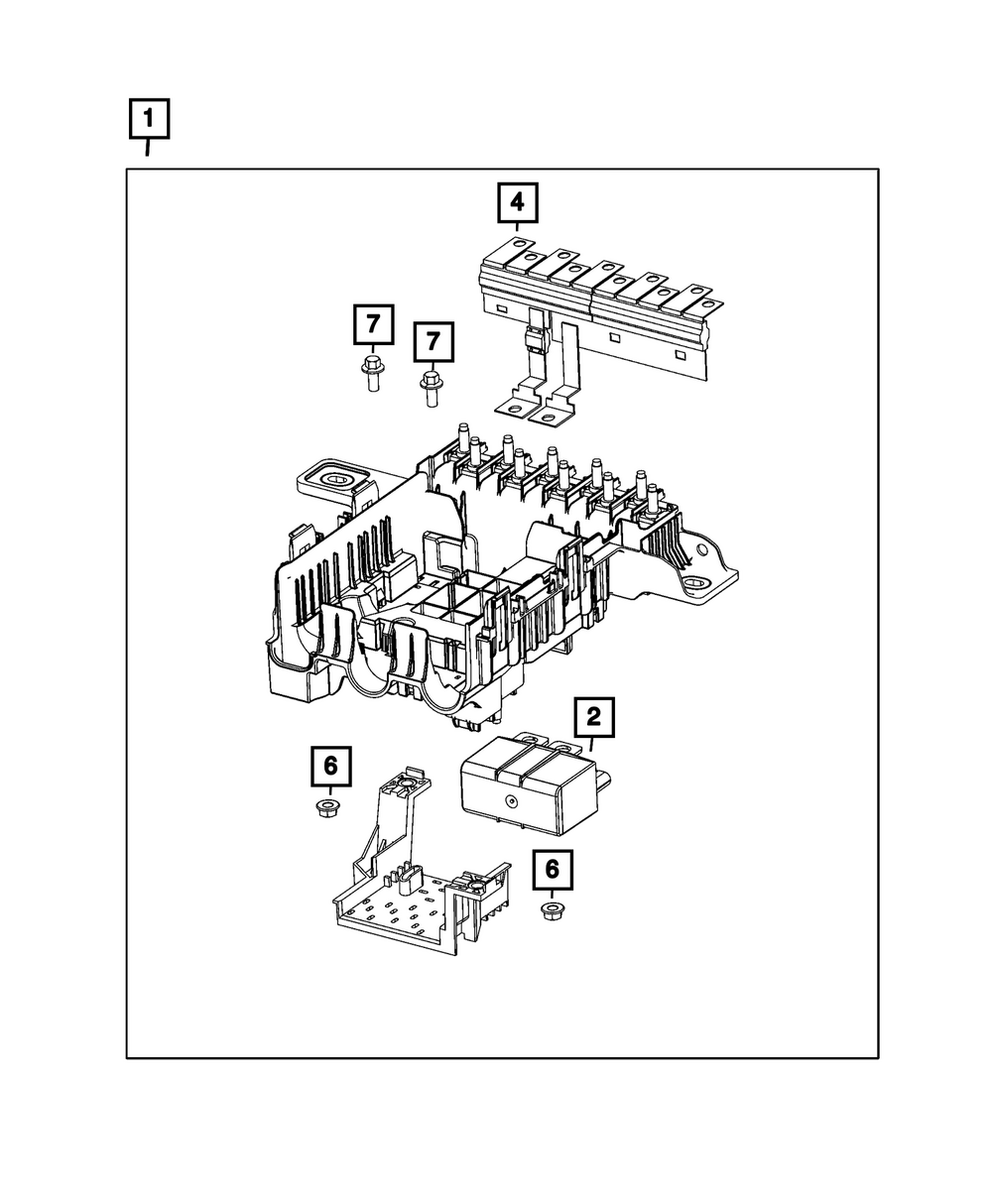 1
4
7
7
2
6
6