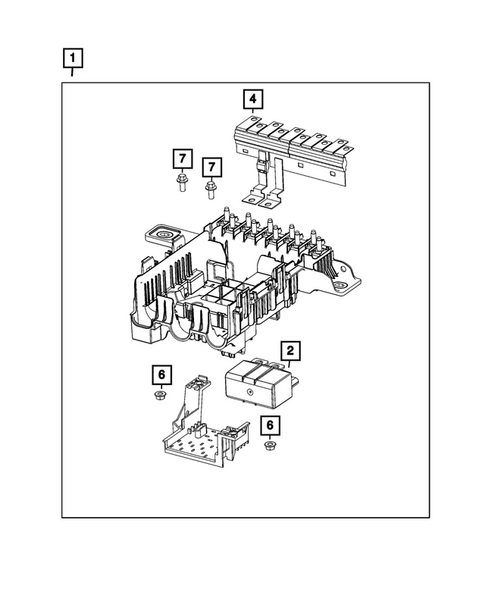 1
4
7
7
2
6
6