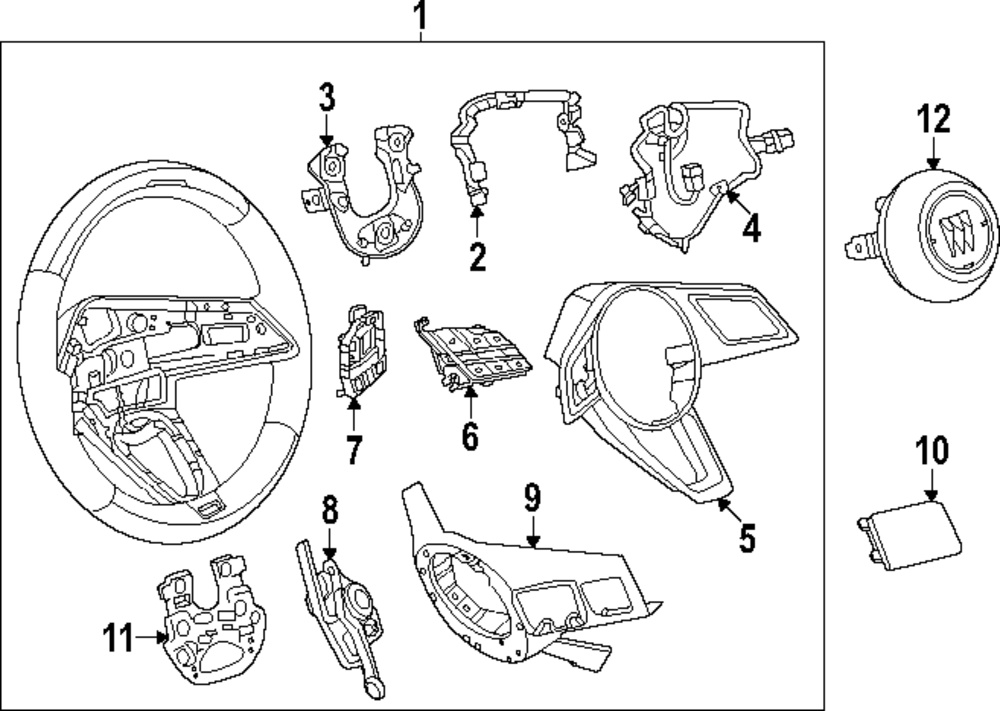 1
3
2
4
12
7
6
5
10
8
9
11