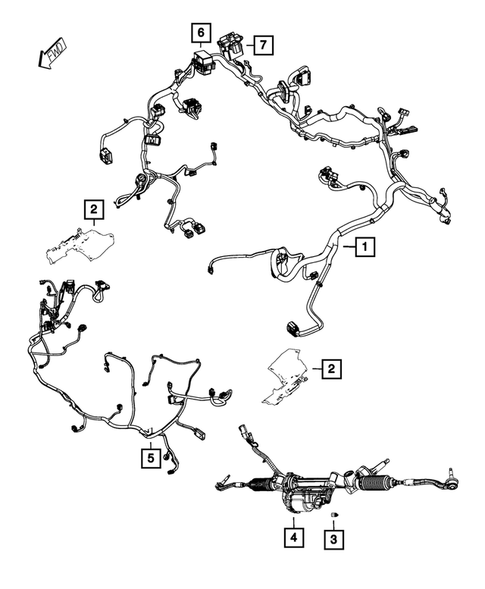 FWD
6
7
2
1
2
5
4
3