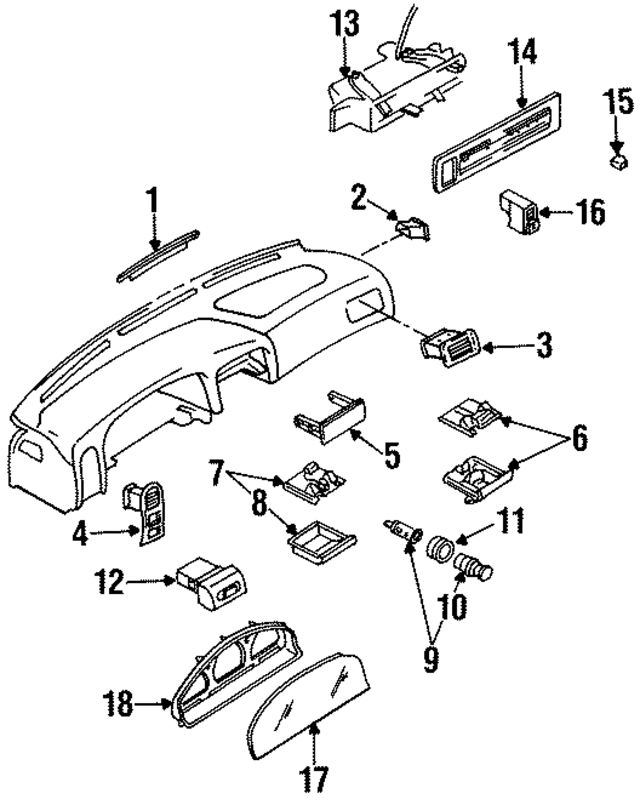 13
14
15
1
2
16
3
5
6
7
8
4
11
12
10
9
18
17