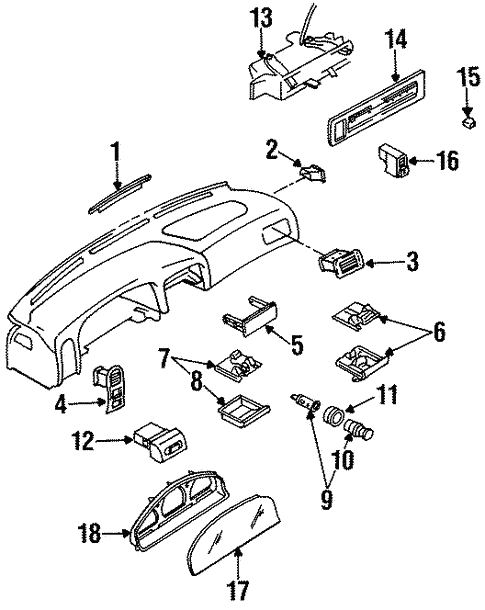 13
14
15
1
2
16
3
5
6
7
8
4
11
12
10
9
18
17