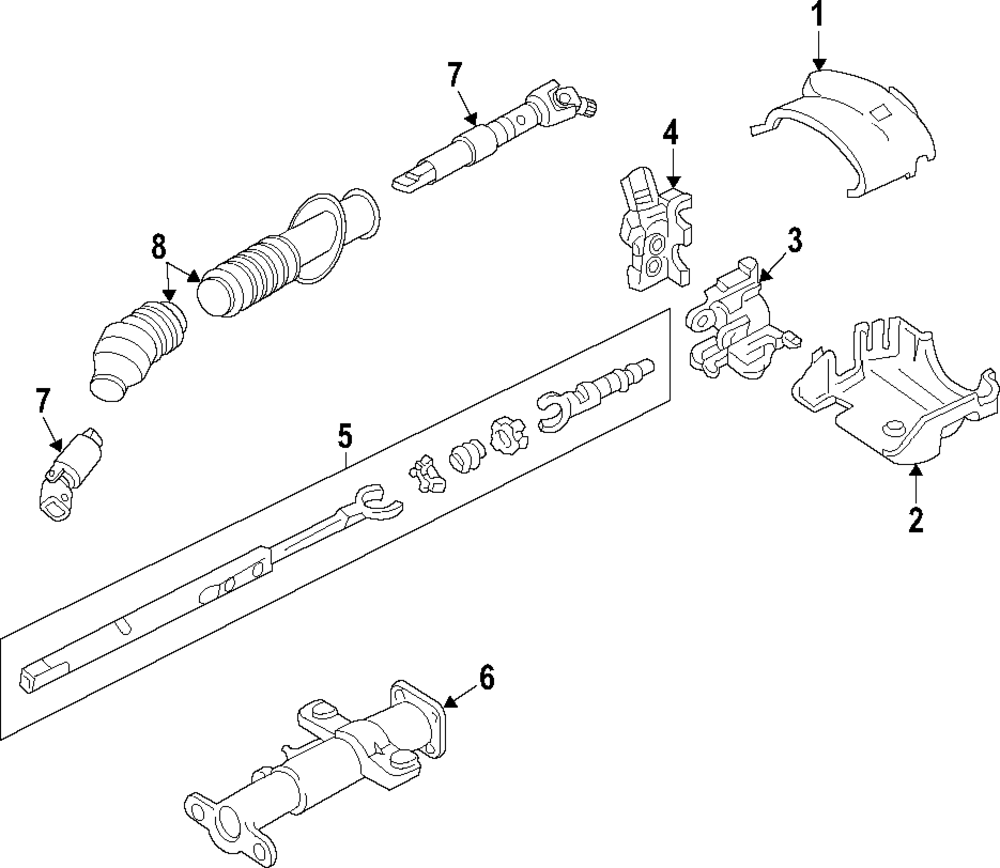 1
7
4
8
3
7
5
2
6