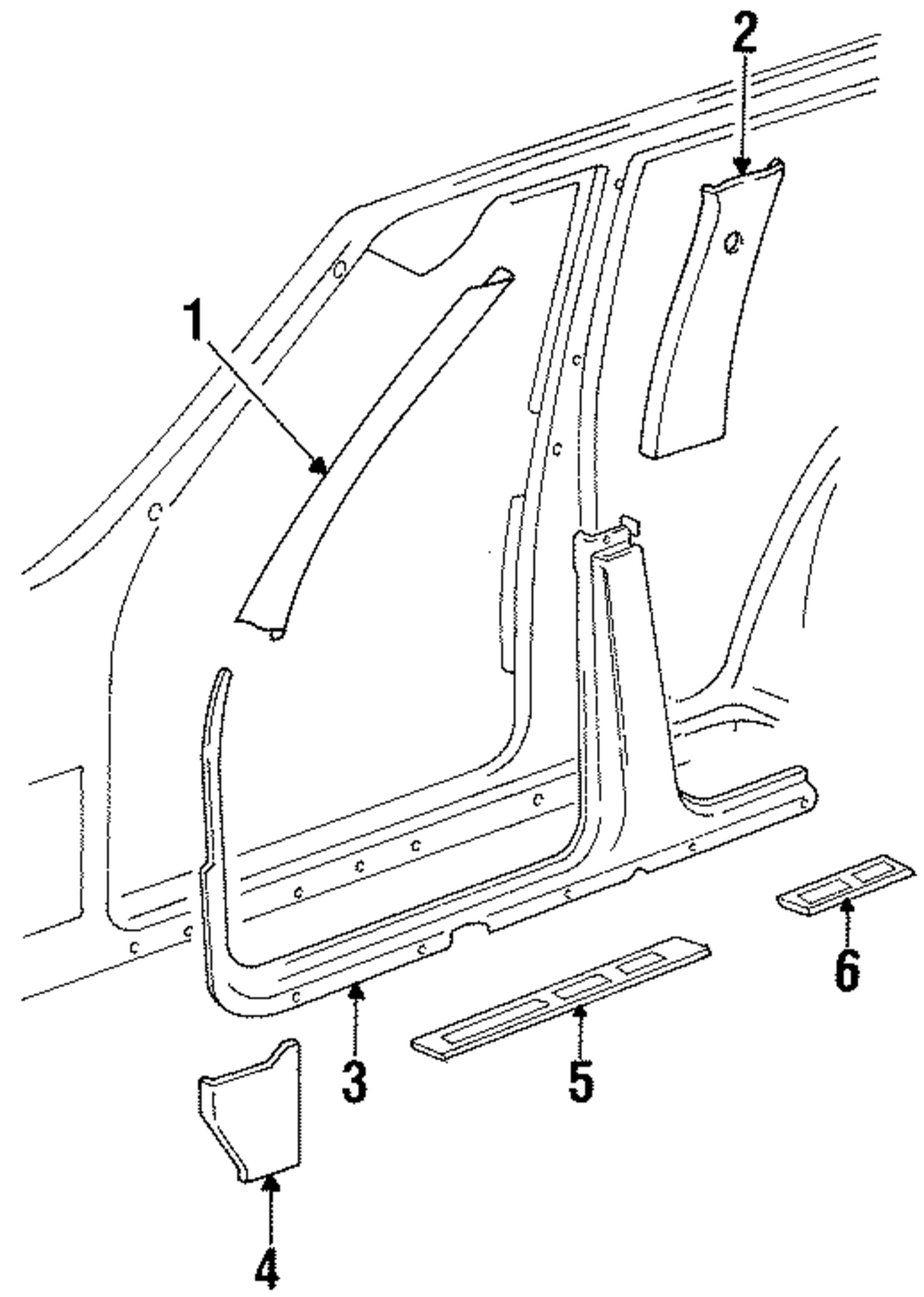 2
1
6
3
5
4