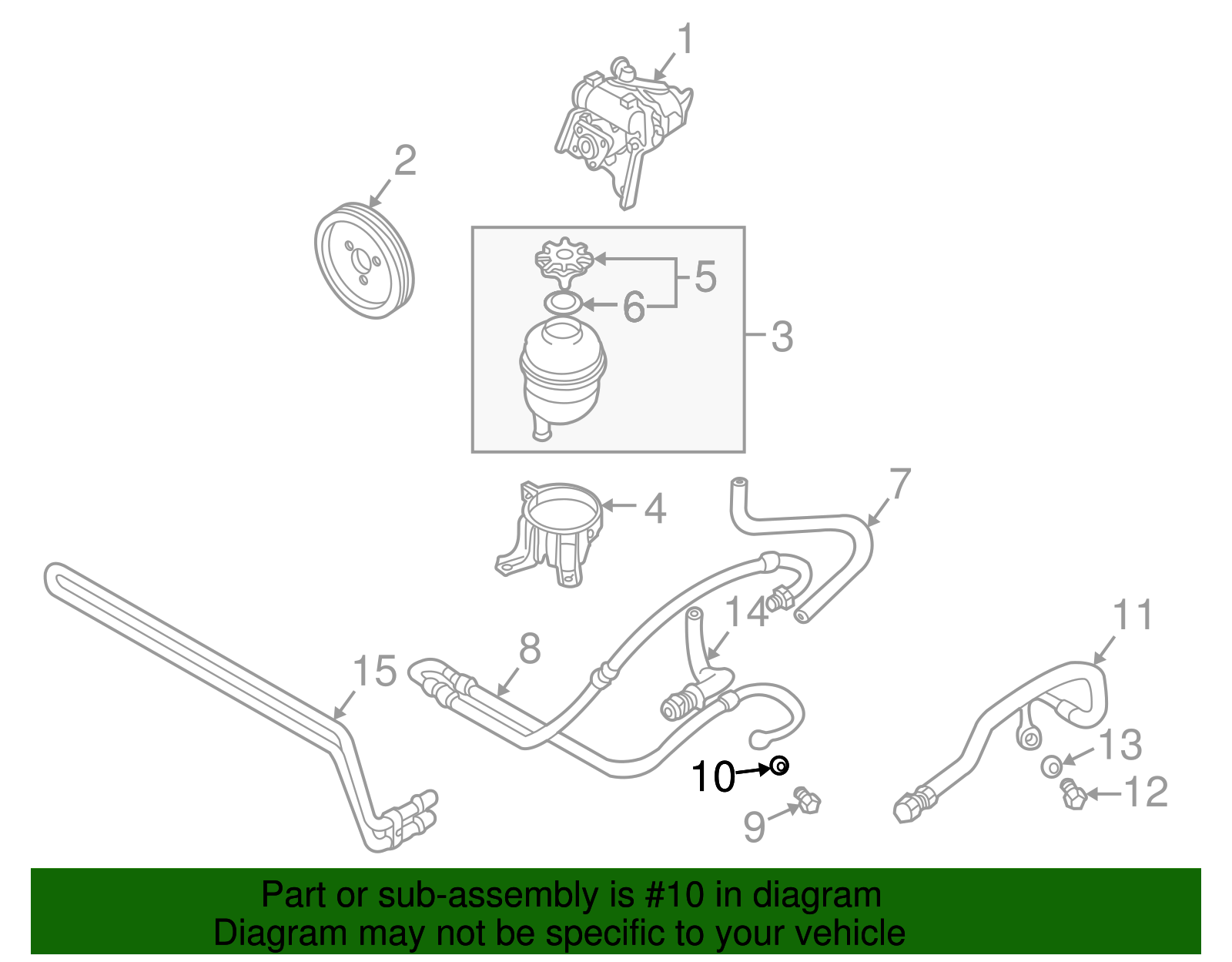 1
2
5
6
3
4
7
14
11
8
15
13
10
12
9

Part or sub-assembly is #10 in diagram
Diagram may not be specific to your vehicle