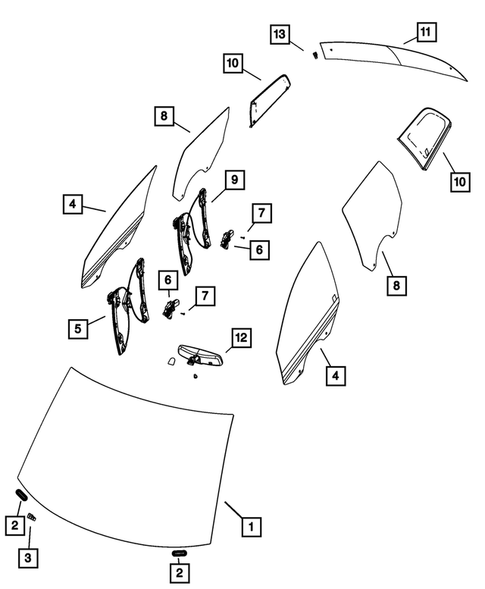 13
11
10
8
10
9
4
7
6
8
6
7
5
12
4
1
2
3
2