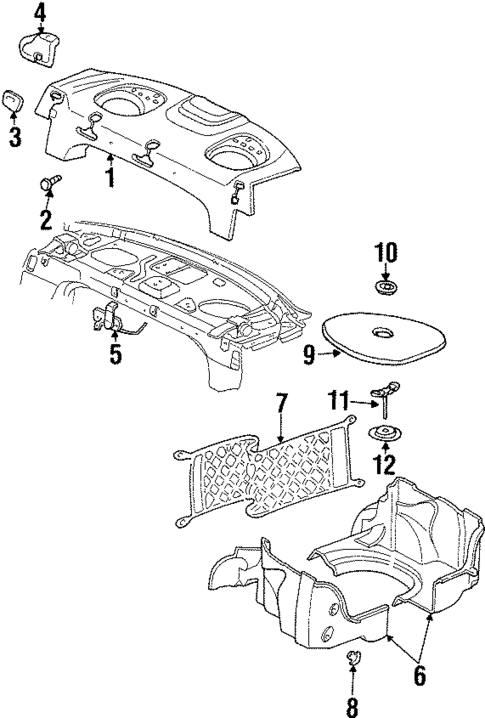 4
3
1
2
10
5
9
7
11
12
6
8