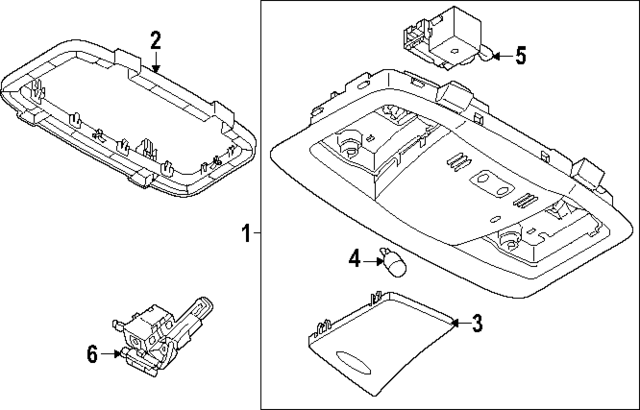 2
5
1
4
3
6