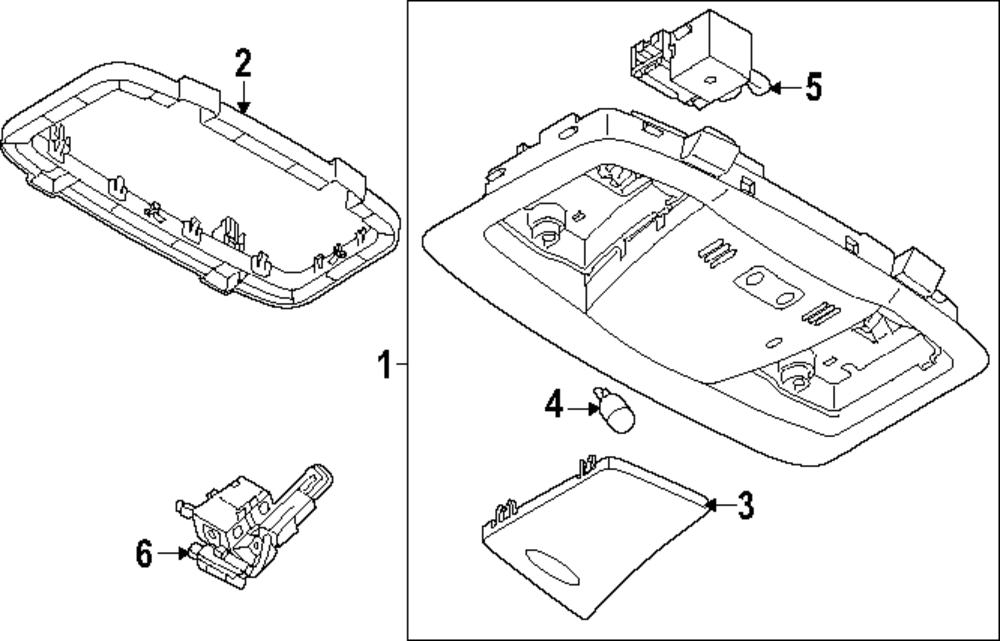 2
5
1
4
3
6