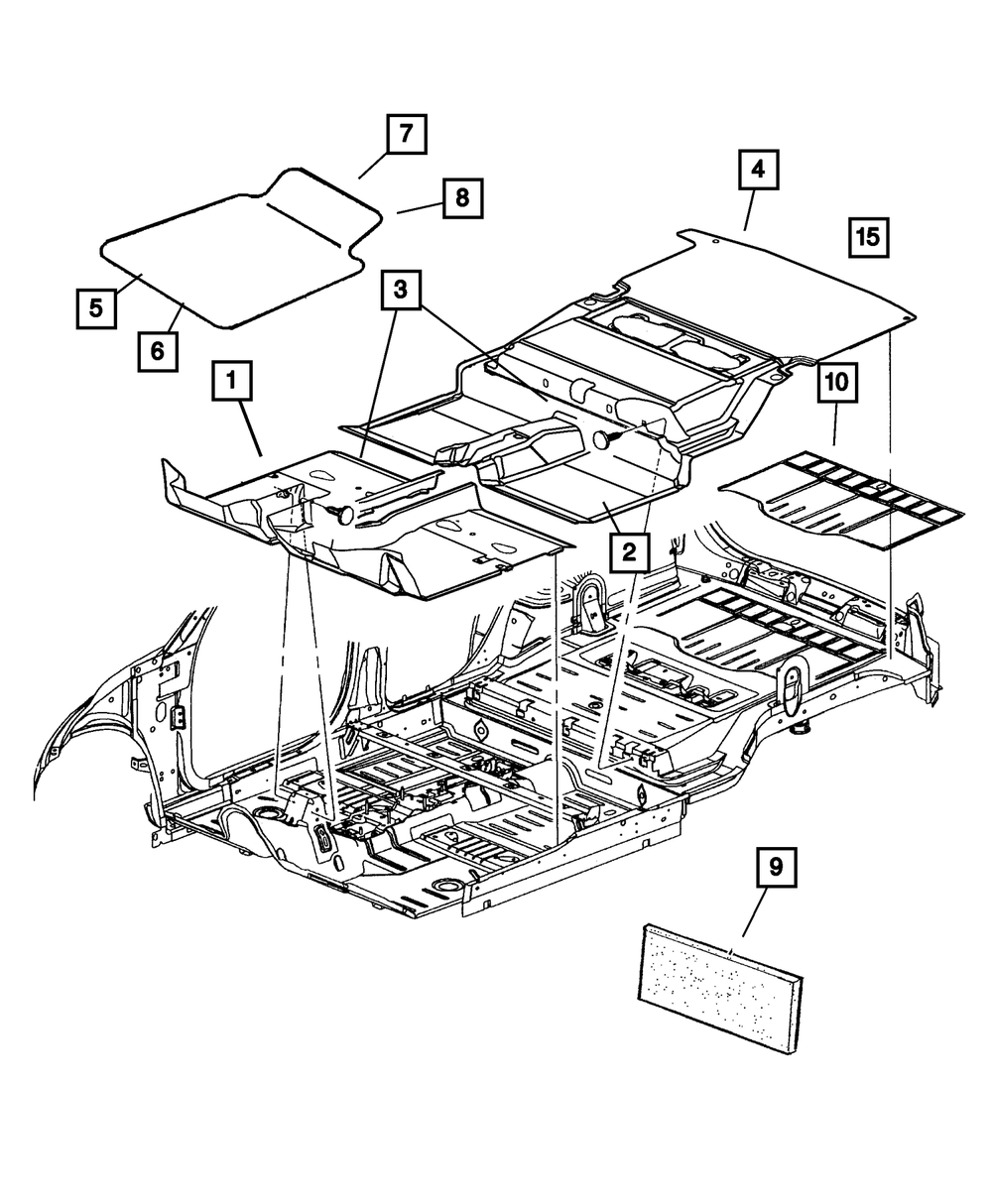 7
8
4
15
5
6
3
1
10
2
9