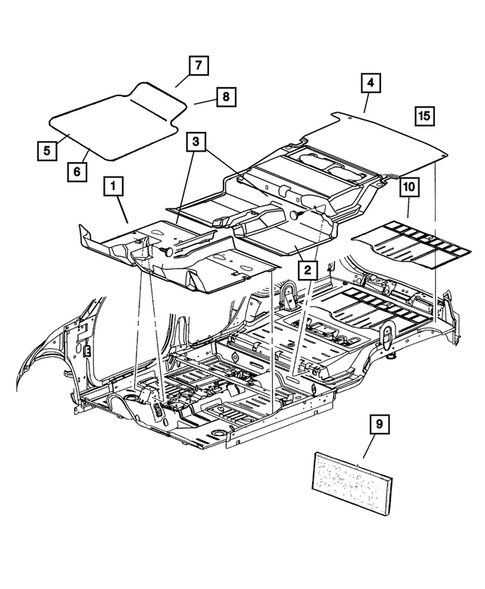 7
8
4
15
5
6
3
1
10
2
9