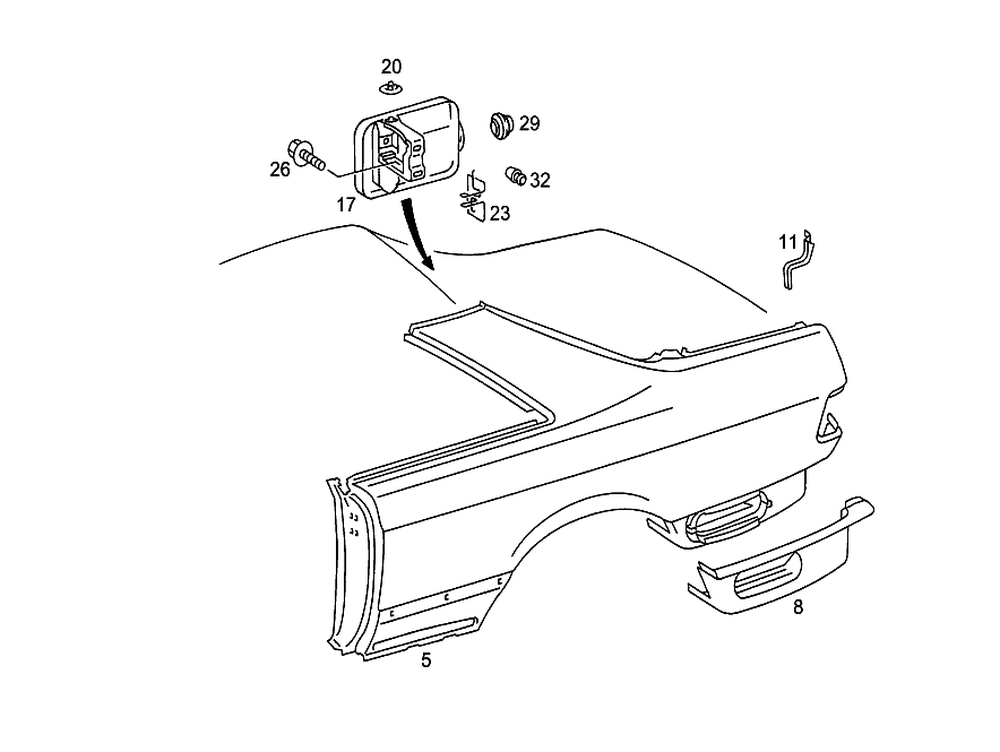 20
29
26
32
17
23
11
8
5