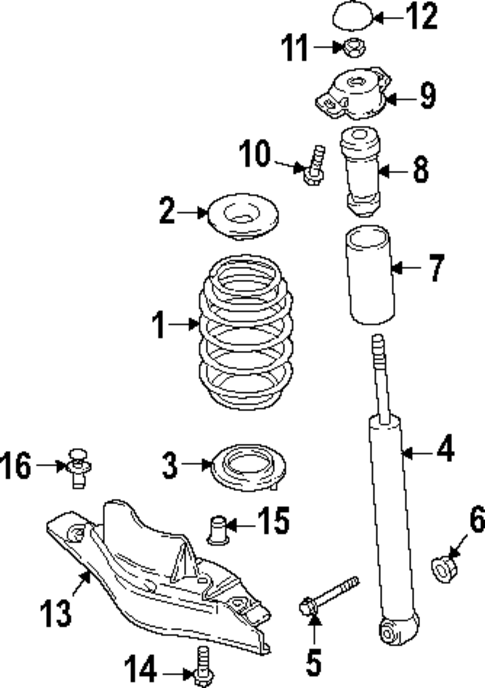 12
11
9
10
8
2
7
1
4
16
3
15
6
13
5
14