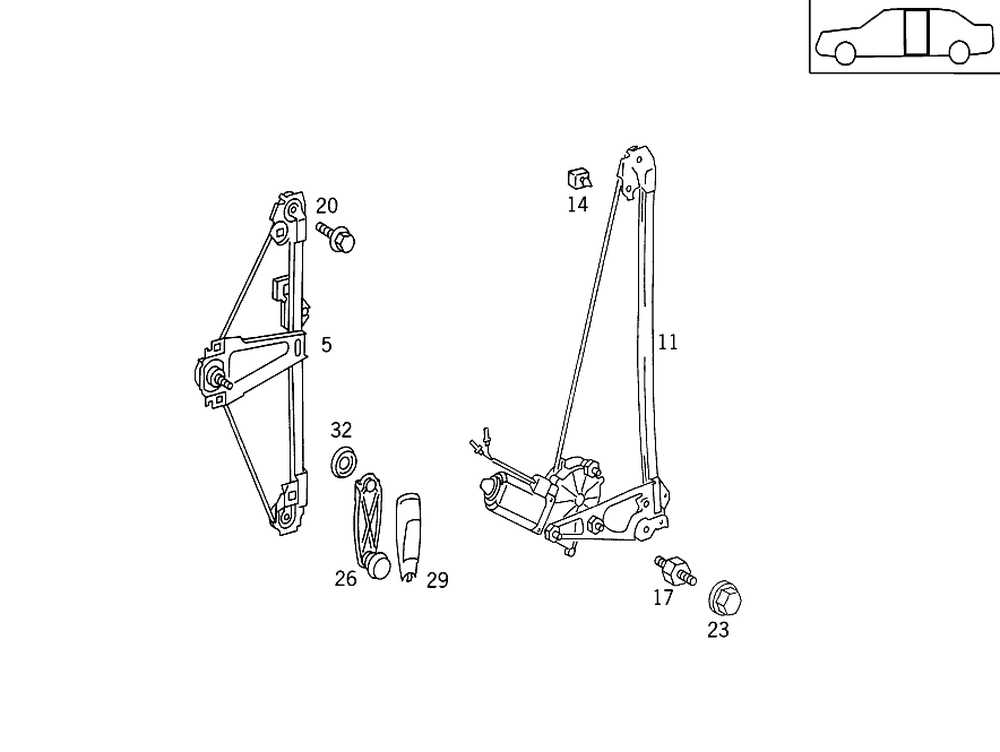 20

5

32

26

29

14

11

17

23