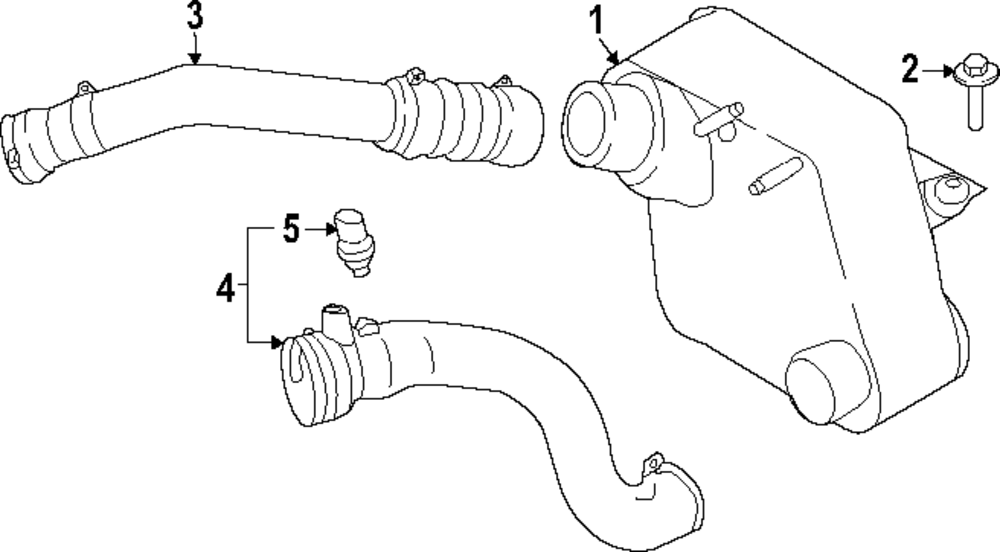 3
1
2
5
4