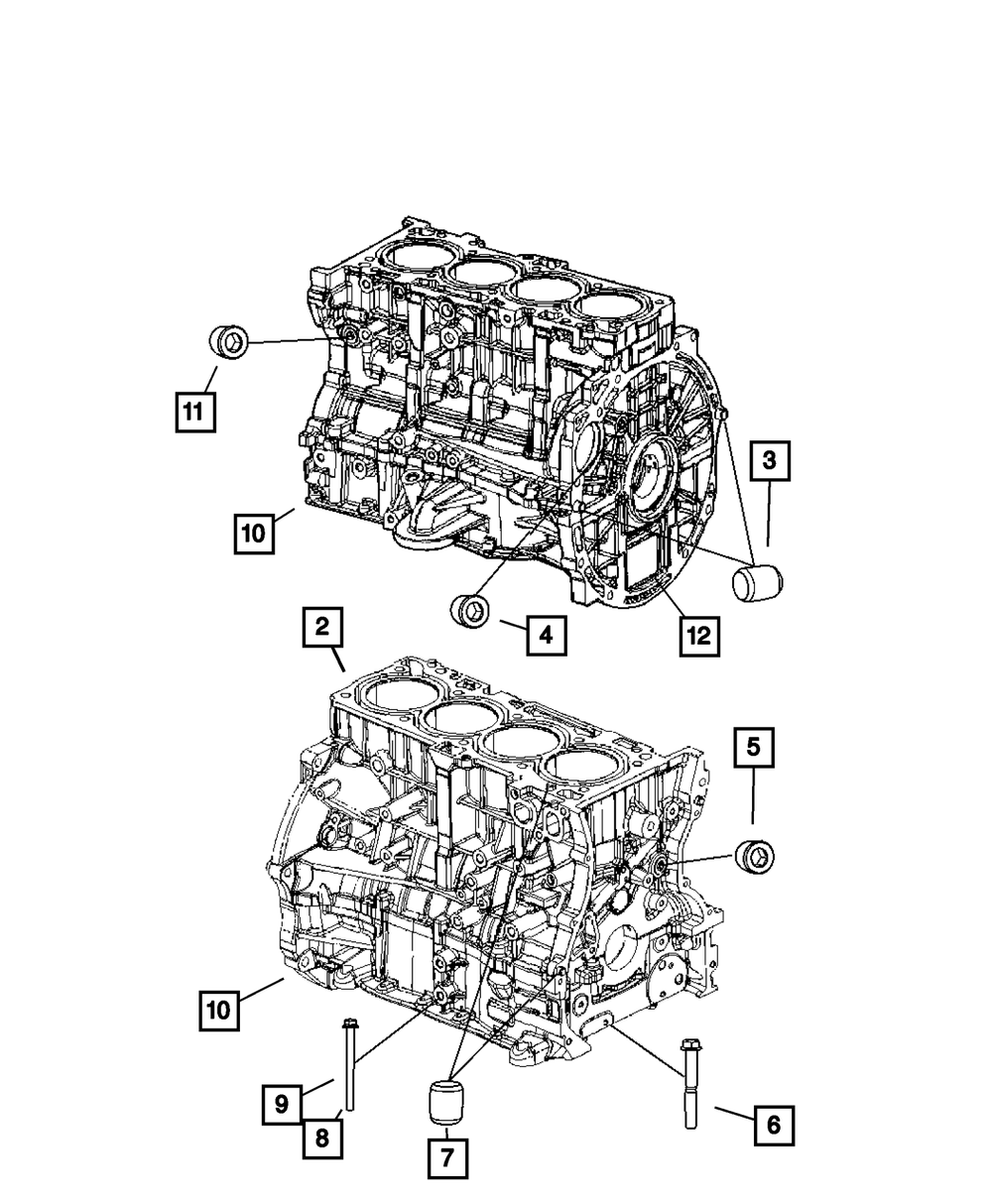 11
3
10
4
12
2
5
10
9
8
7
6