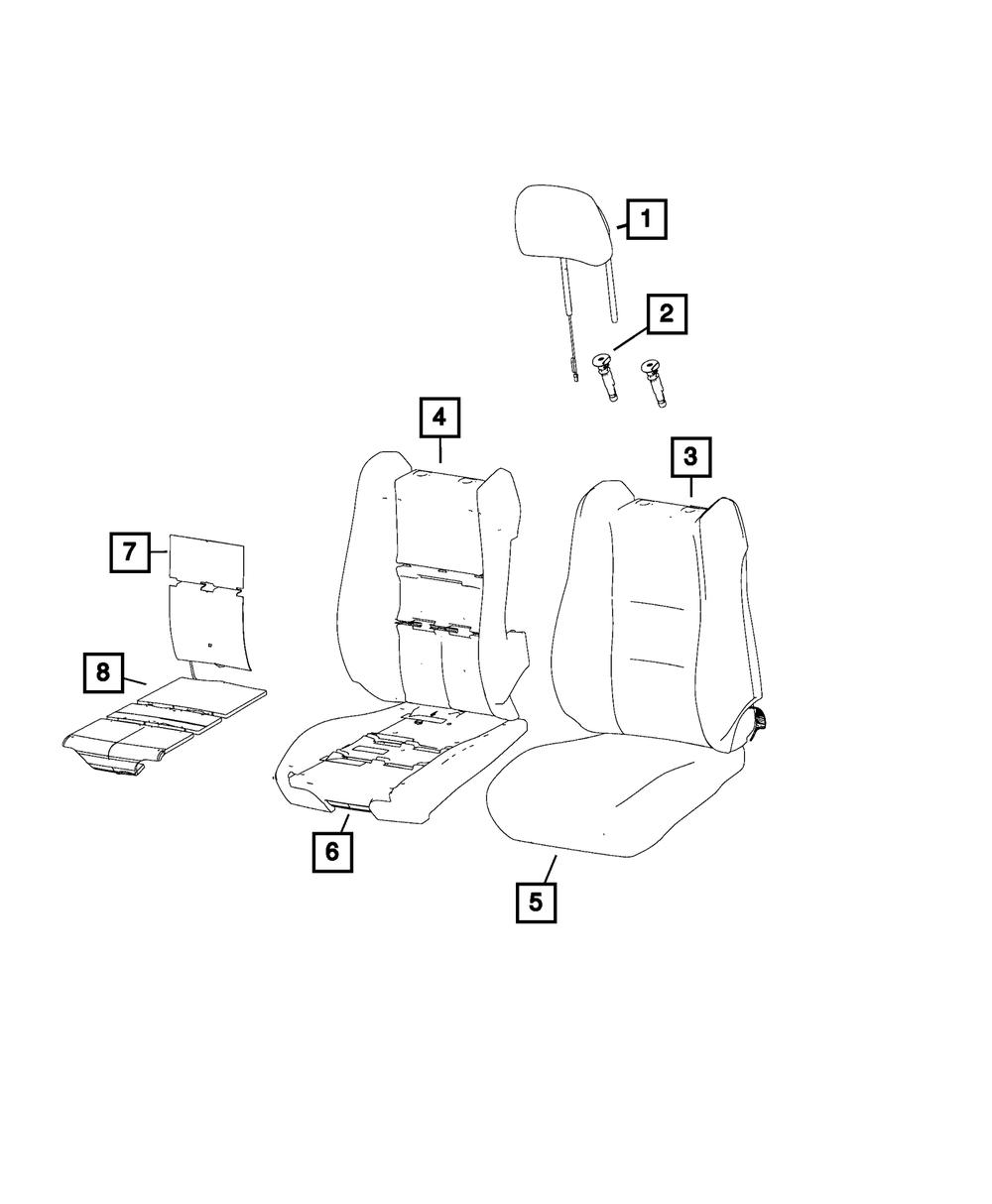 1
2
4
3
7
8
6
5