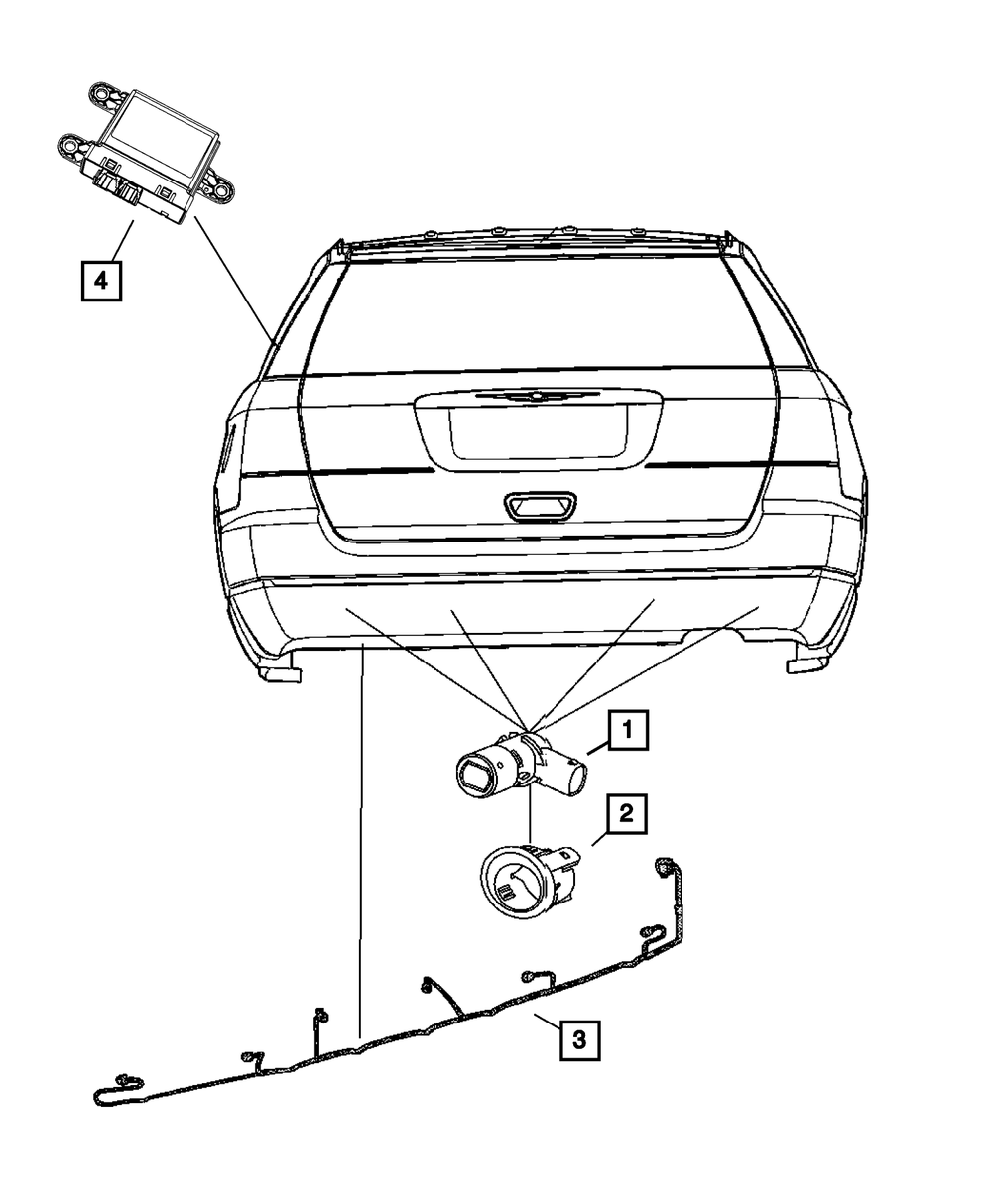 4

1

2

3