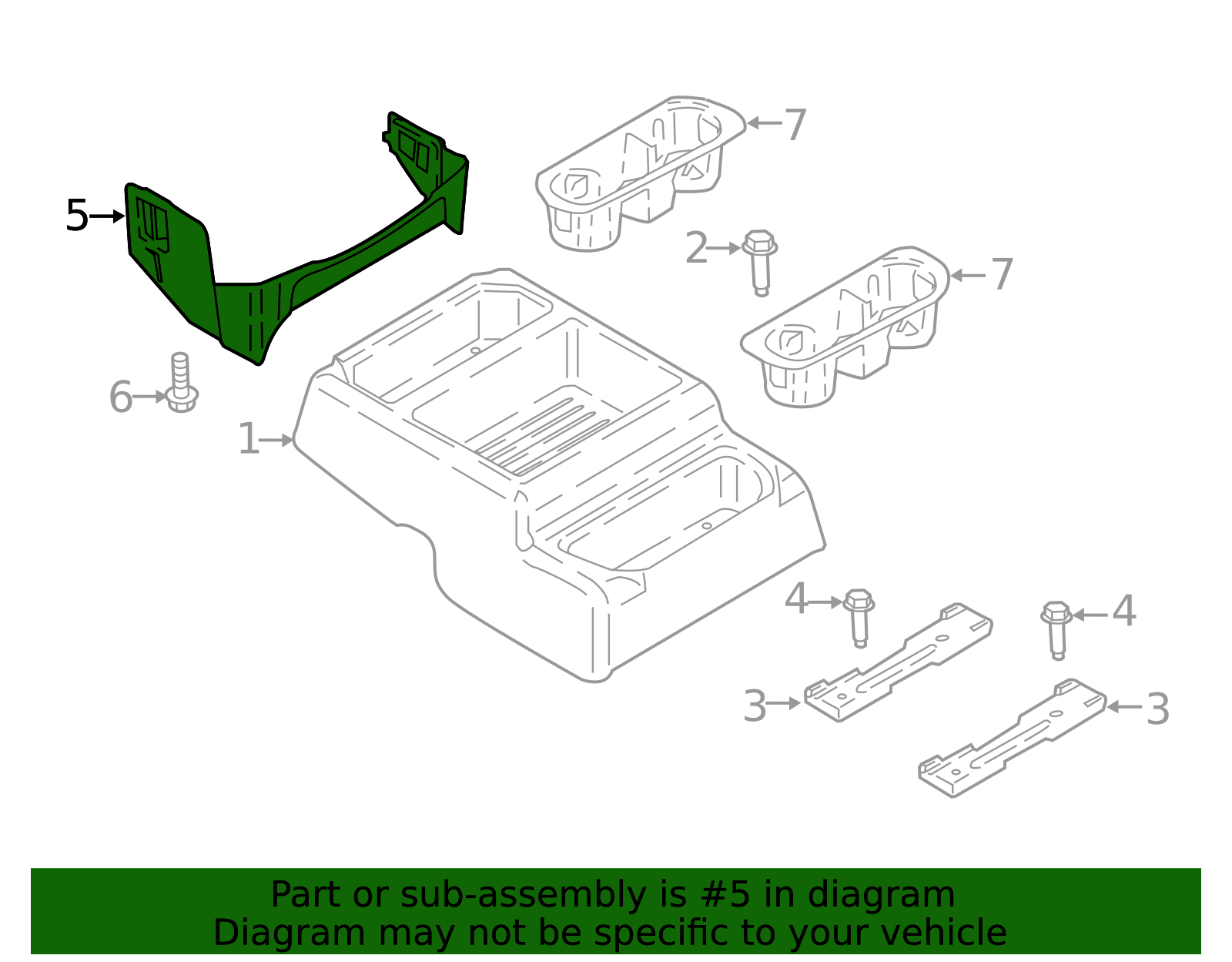 7
5
2
7
6
1
4
4
3
3

Part or sub-assembly is #5 in diagram
Diagram may not be specific to your vehicle