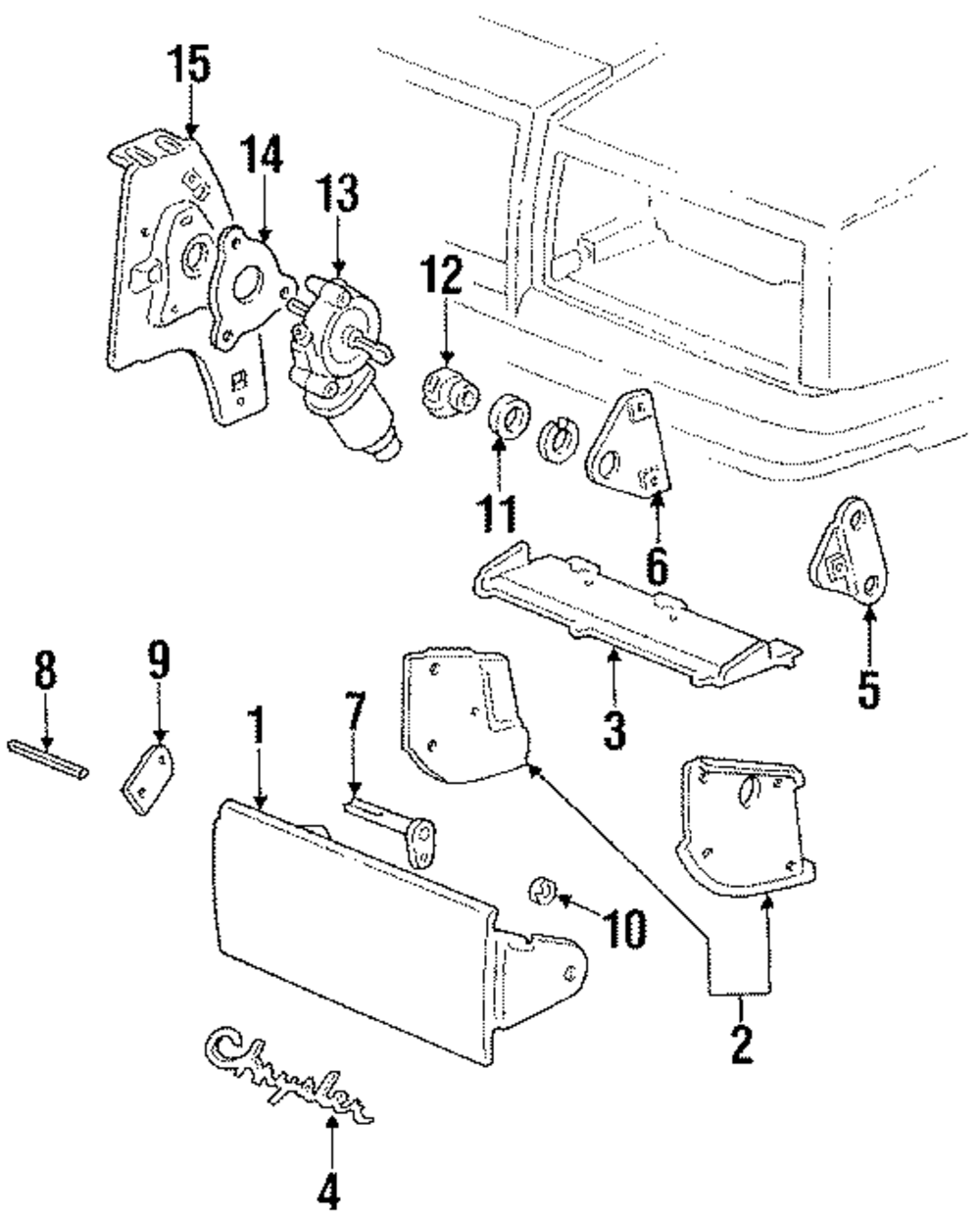 15
14
13
12
11
6
5
3
8
9
1
7
10
2
Chrysler
4