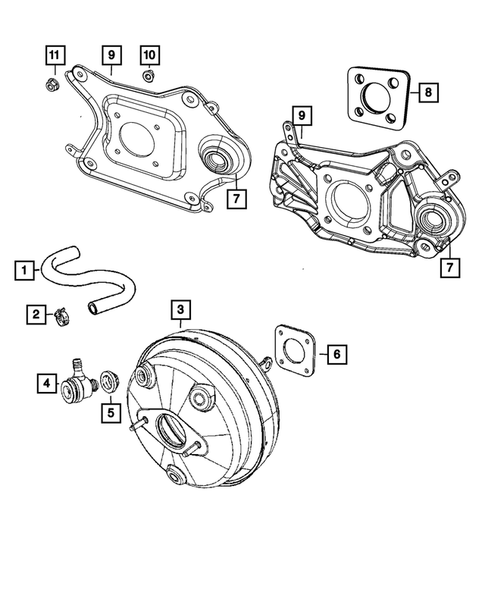 11
9
10
8
9
7
7
1
2
3
6
4
5