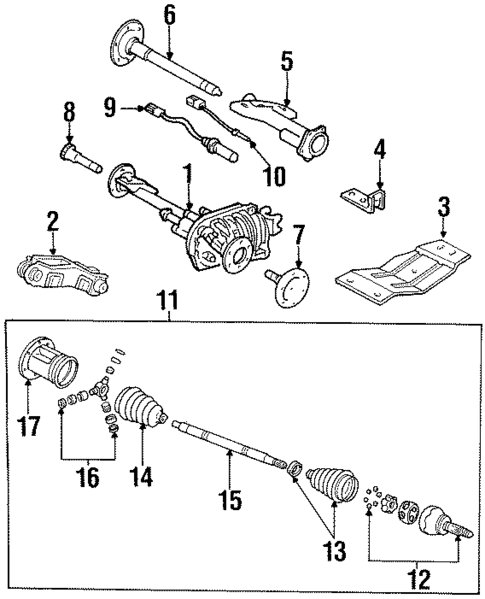 6
5
9
8
10
4
1
3
2
7
11
17
16
14
15
13
12