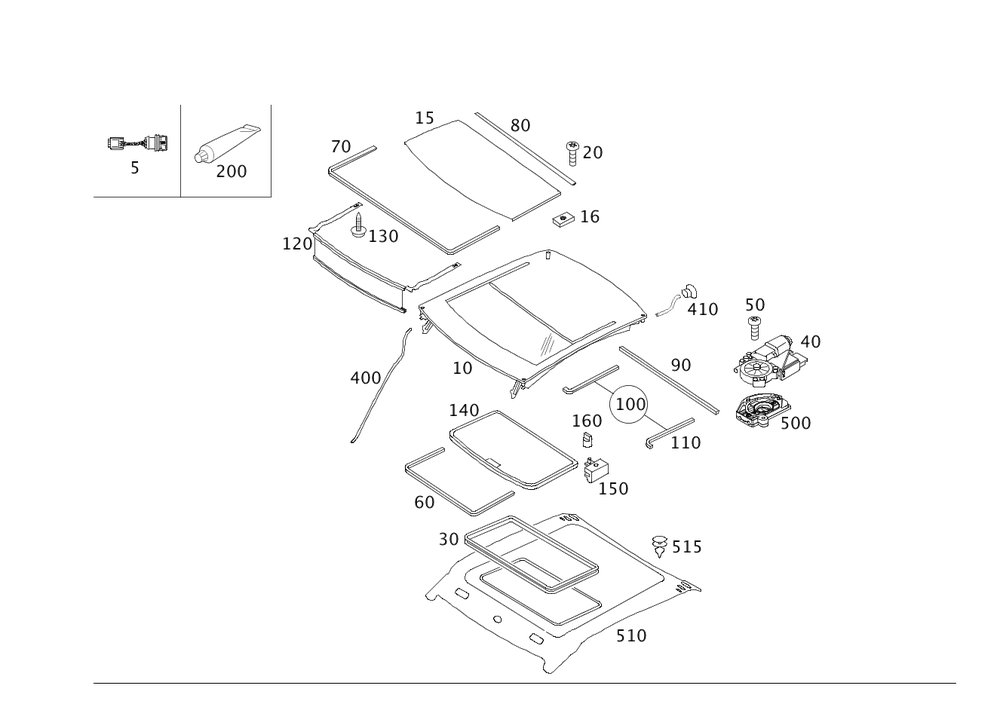 5
200
70
15
80
20
16
120
130
410
50
40
400
10
90
100
500
140
160
110
150
60
30
515
510