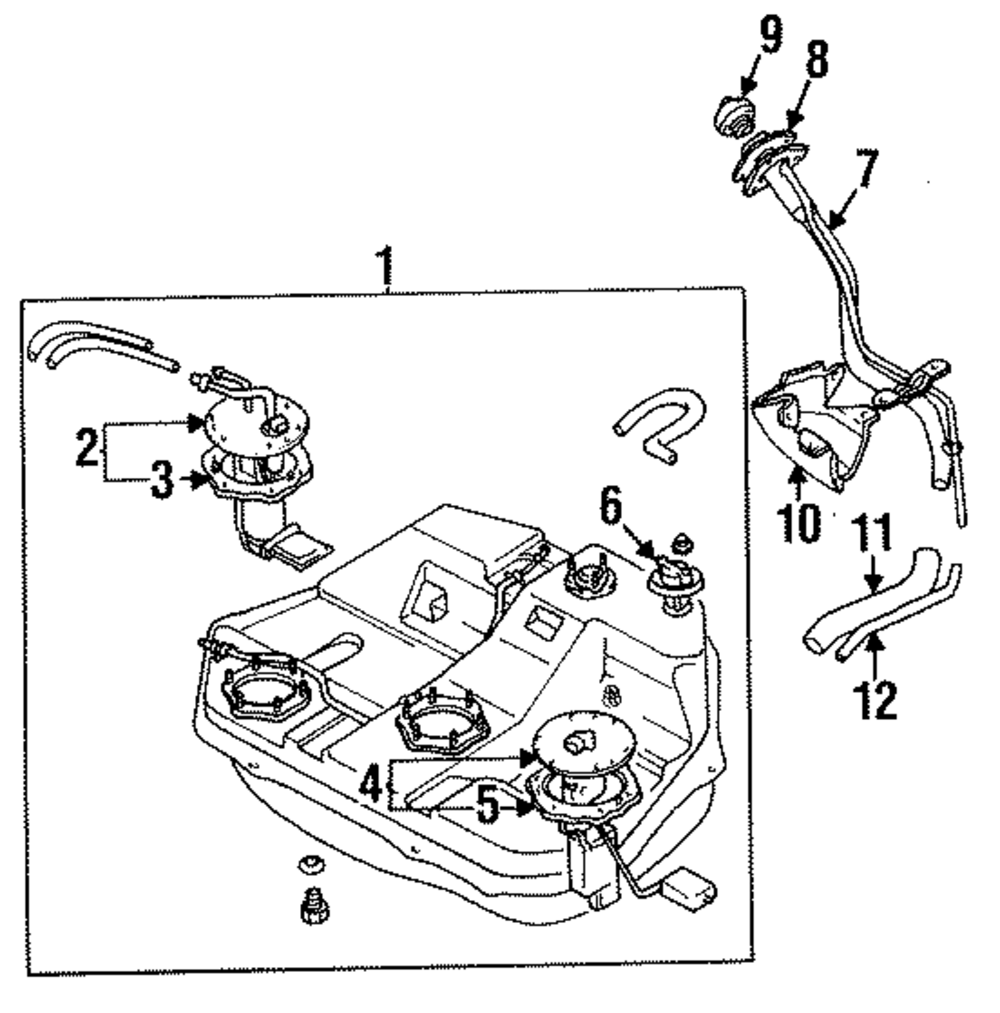 9
8
7
1
2
3
6
10
11
12
4
5