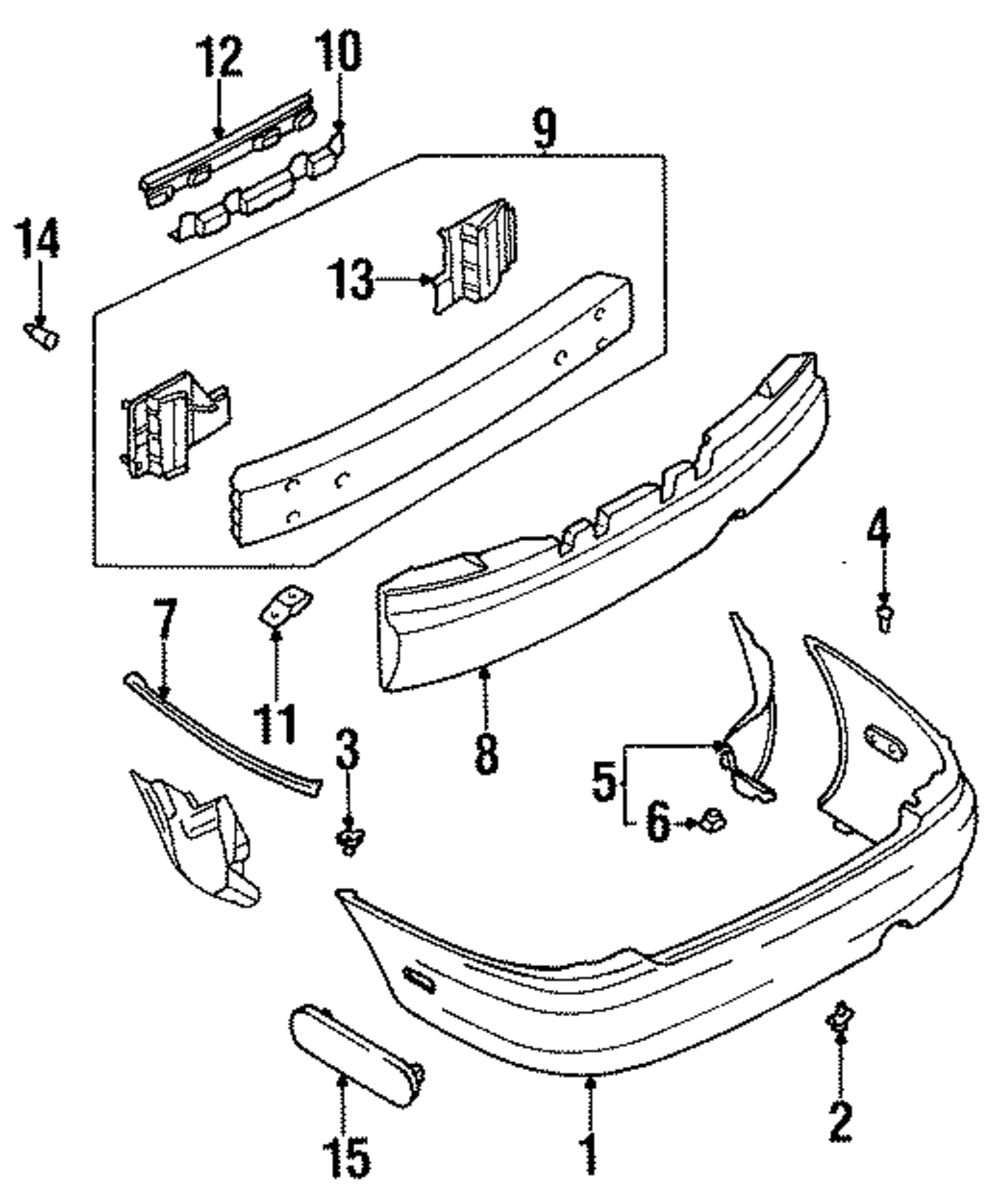 12
10
9
14
13
4
7
11
8
3
5
6
15
1
2