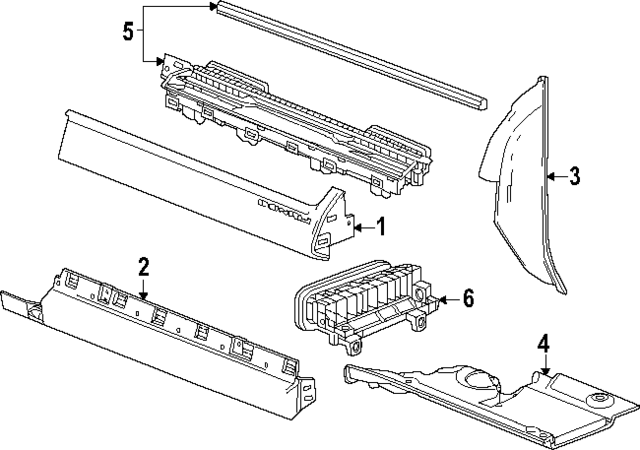 5
3
1
2
6
4