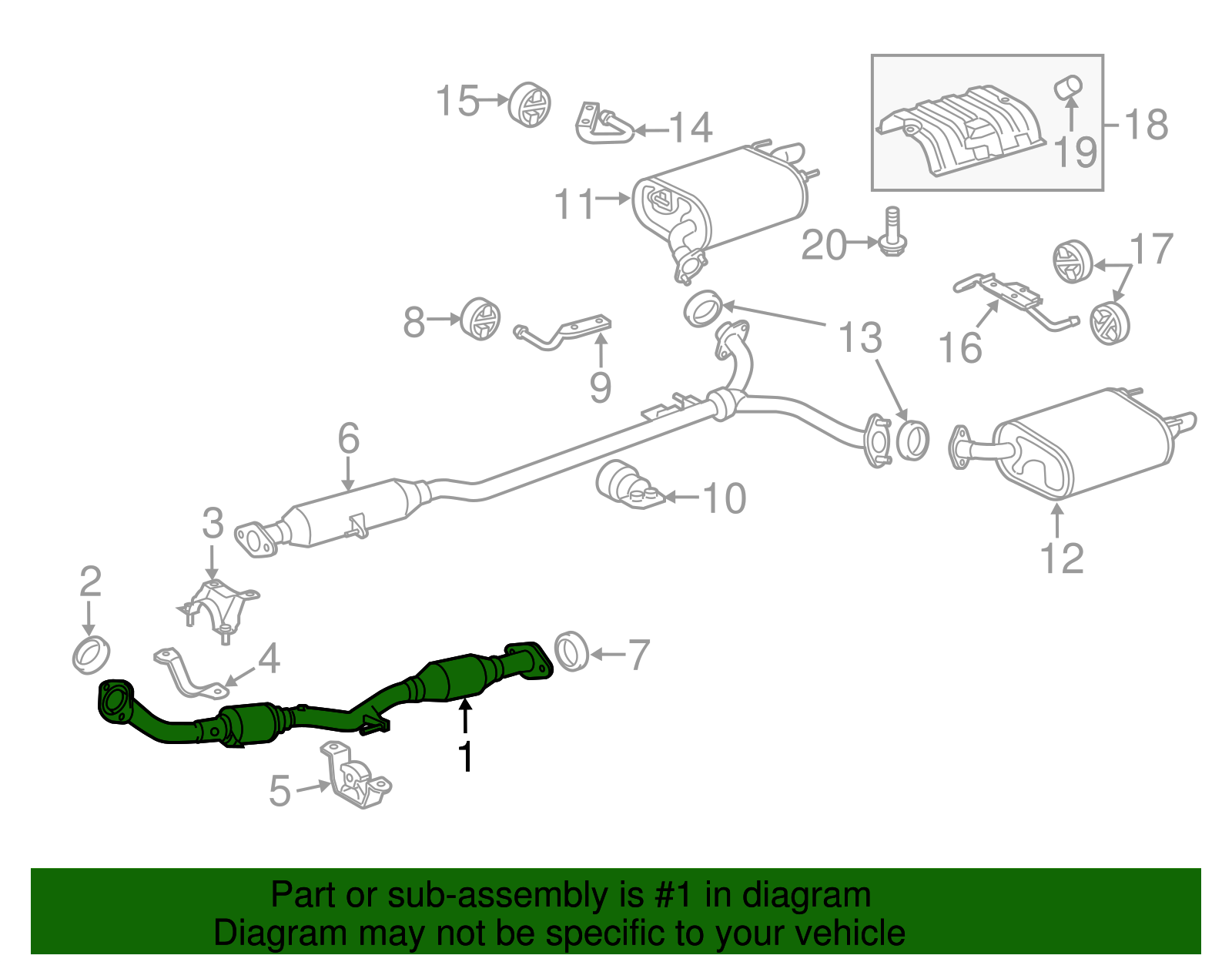 15
14
18
19
11
20
17
8
9
13
16
6
10
12
3
2
4
7
1
5

Part or sub-assembly is #1 in diagram
Diagram may not be specific to your vehicle