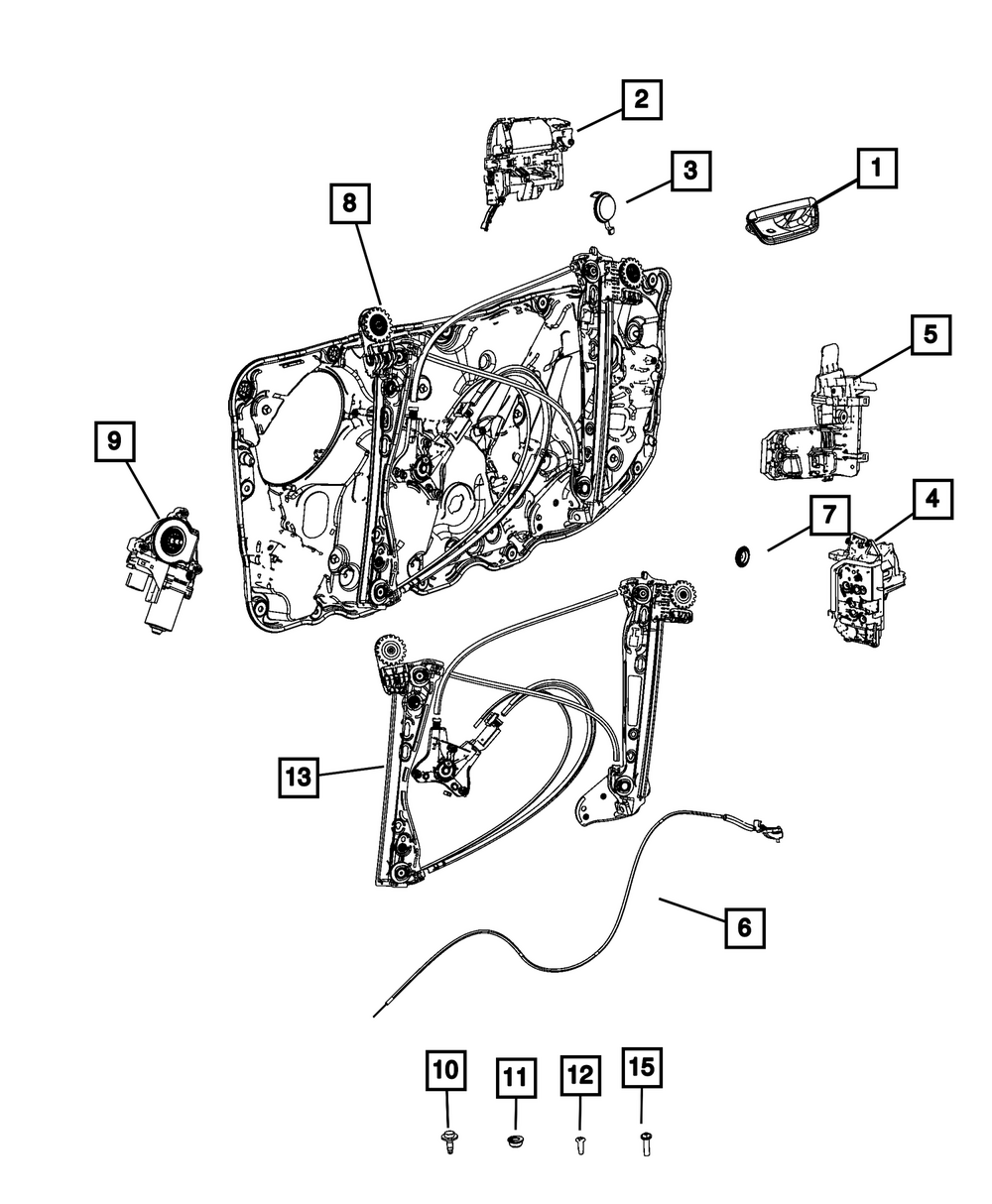 2
3
1
8
5
9
7
4
13
6
10
11
12
15