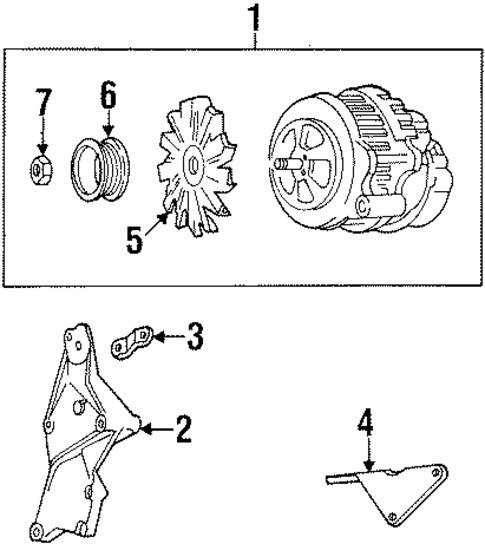 1
7
6
5
3
2
4