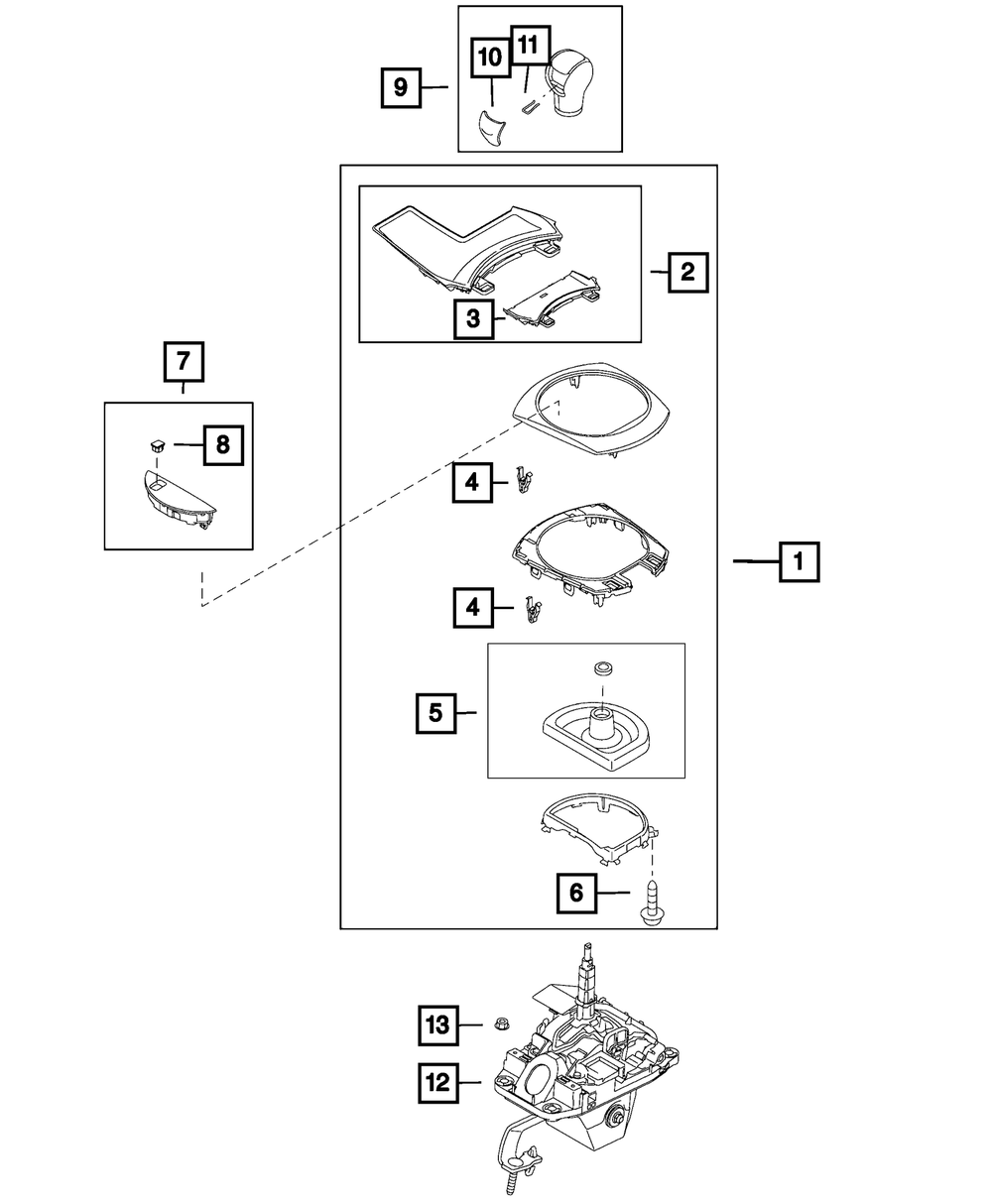 9
10
11
2
3
7
8
4
1
4
5
6
13
12