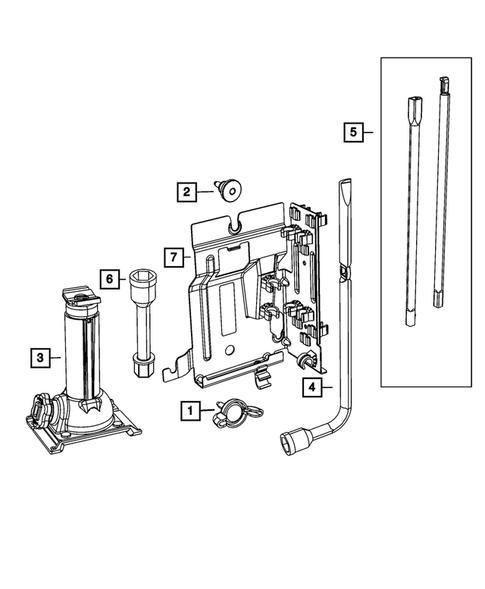 5
2
7
6
3
4
1