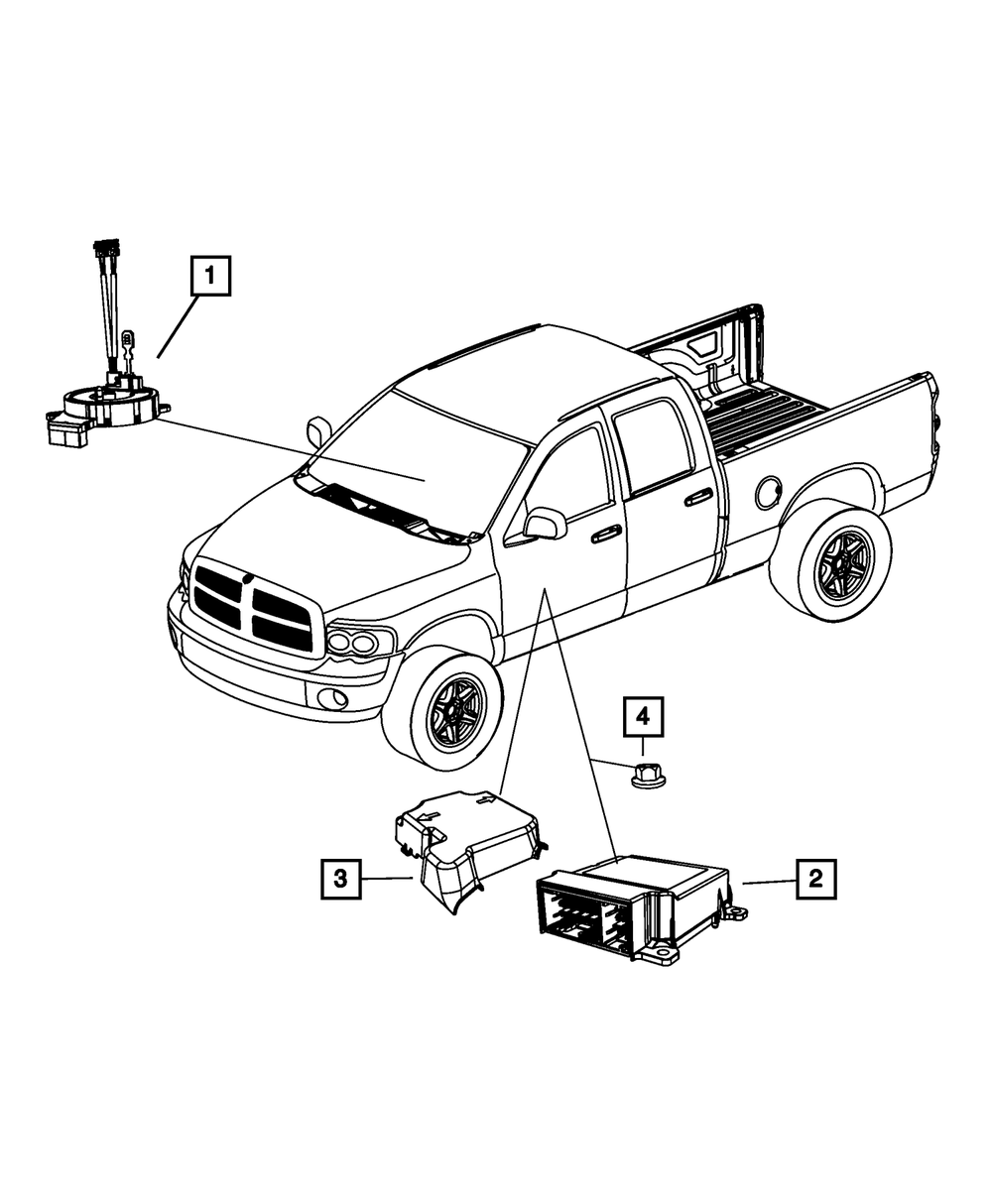 1

4

3

2