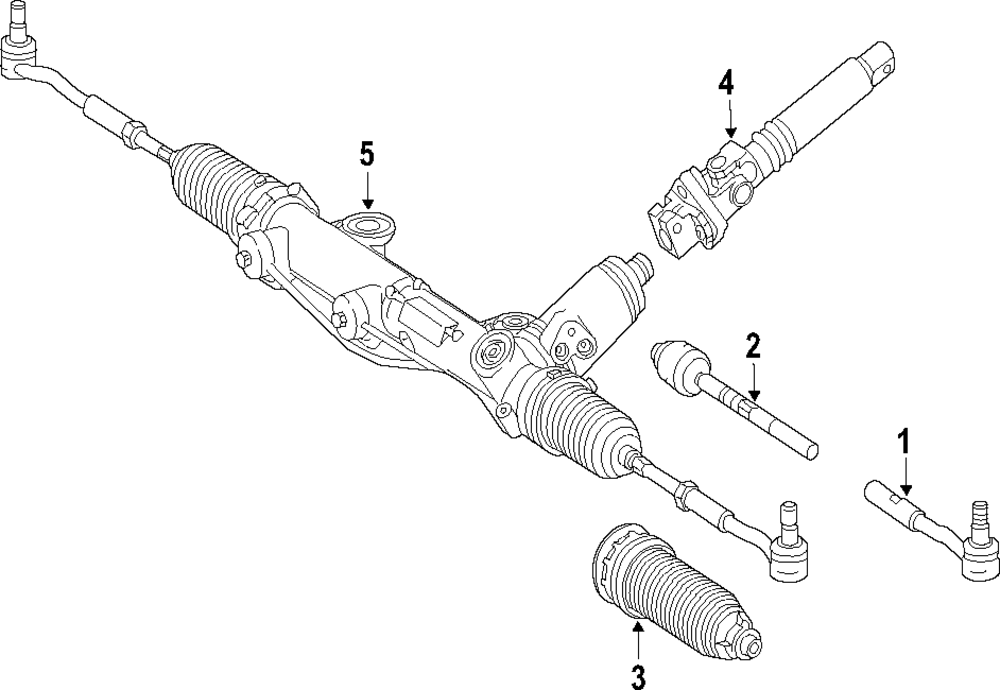 4
5
2
1
3