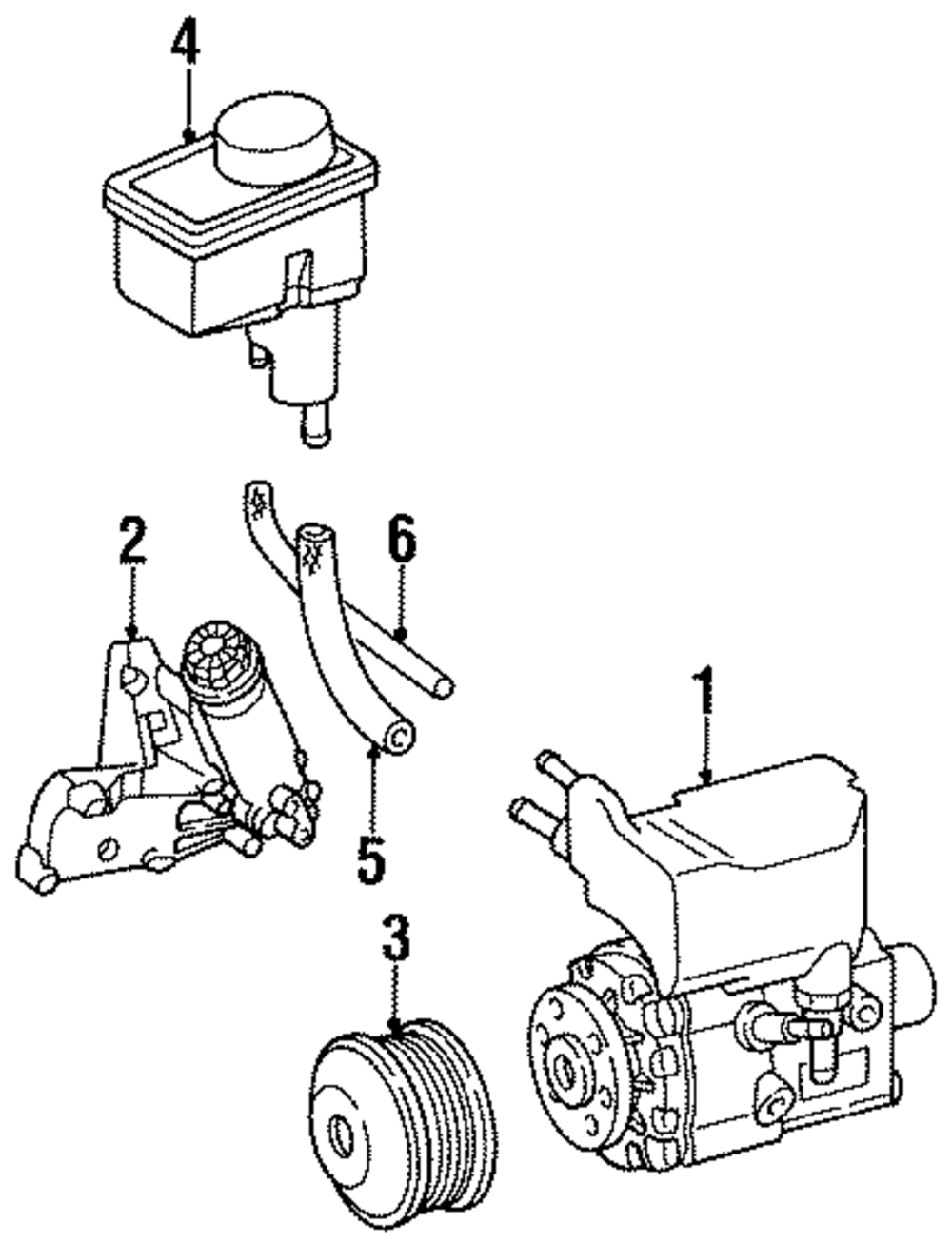 4
2
6
1
5
3