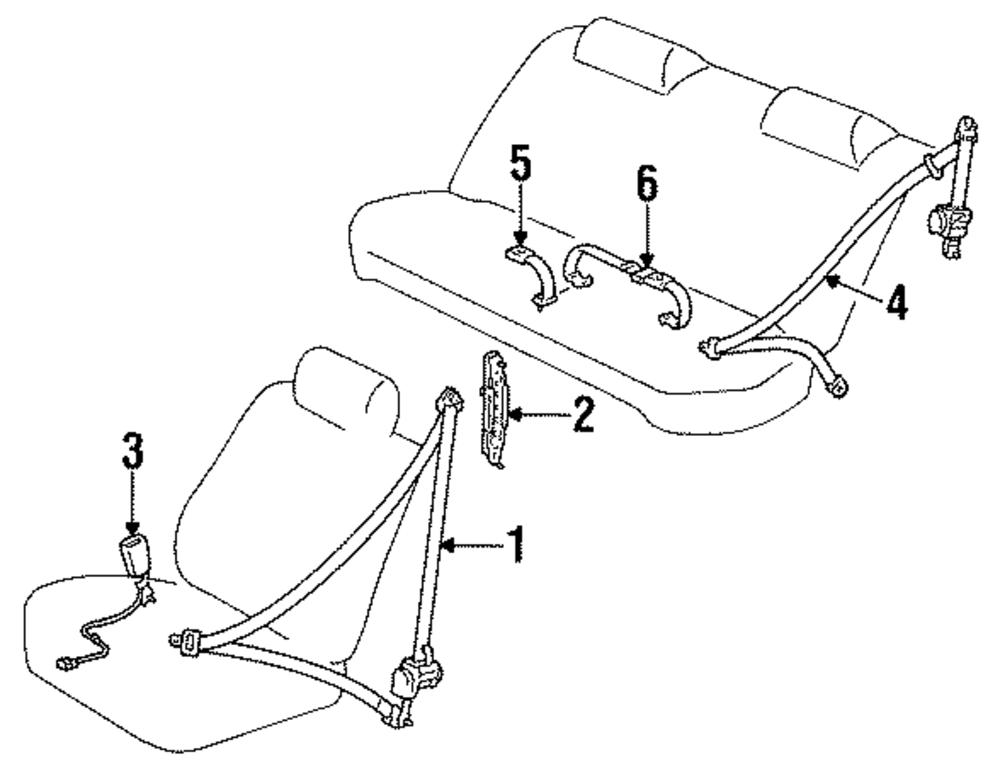 5
6
4
2
3
1